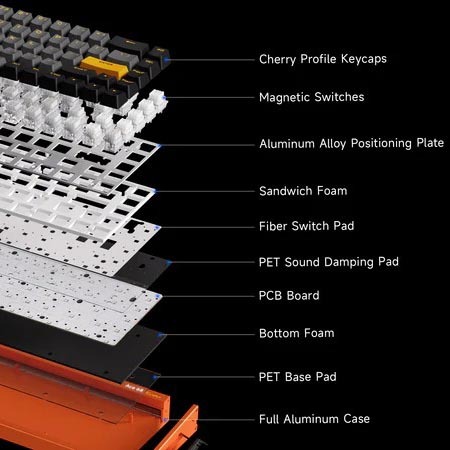 Cherry Profile Keycaps

Magnetic Switches

Aluminum Alloy Positioning Plate

Sandwich Foam

Fiber Switch Pad

PET Sound Damping Pad

PCB Board

Bottom Foam

PET Base Pad

Full Aluminum Case