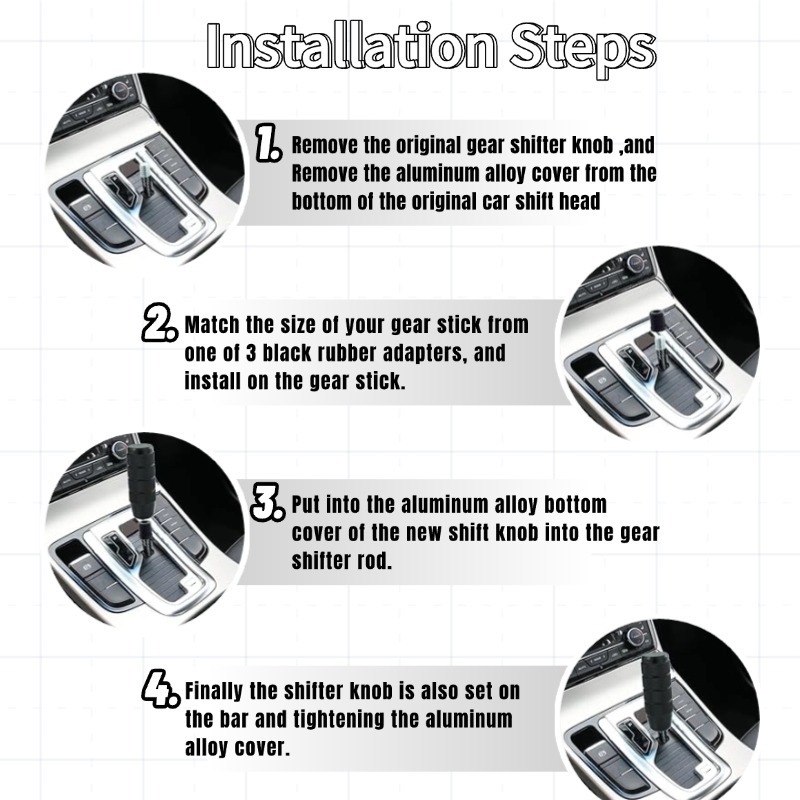 Installation Steps

1. Remove the original gear shifter knob ,and Remove the aluminum alloy cover from the bottom of the original car shift head

2. Match the size of your gear stick from one of 3 black rubber adapters, and install on the gear stick.

3. Put into the aluminum alloy bottom cover of the new shift knob into the gear shifter rod.

4. Finally the shifter knob is also set on the bar and tightening the aluminum alloy cover.