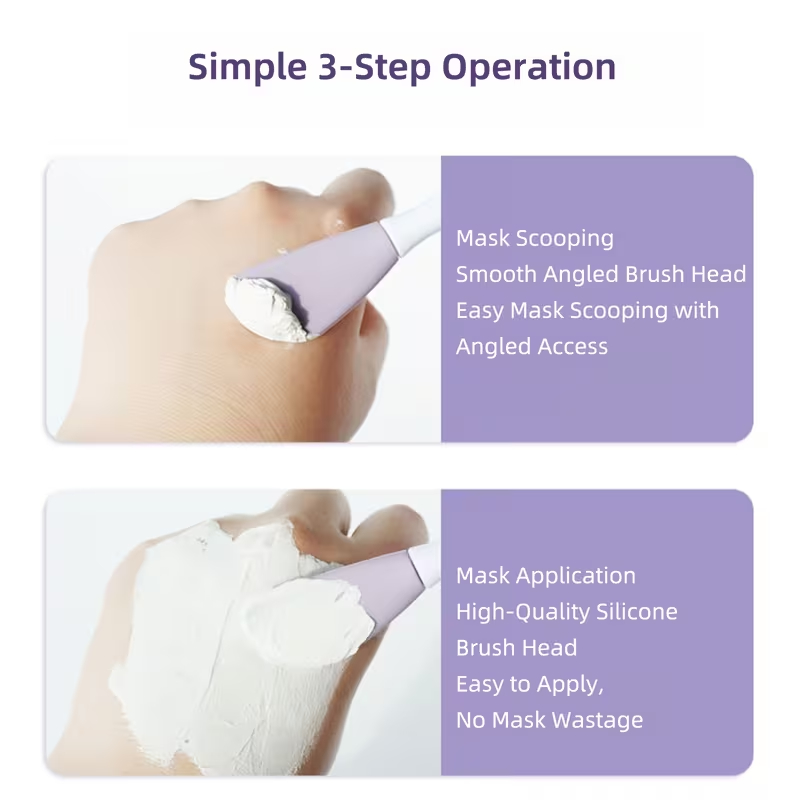 Simple 3-Step Operation

Mask Scooping
Smooth Angled Brush Head
Easy Mask Scooping with Angled Access

Mask Application
High-Quality Silicone Brush Head
Easy to Apply,
No Mask Wastage