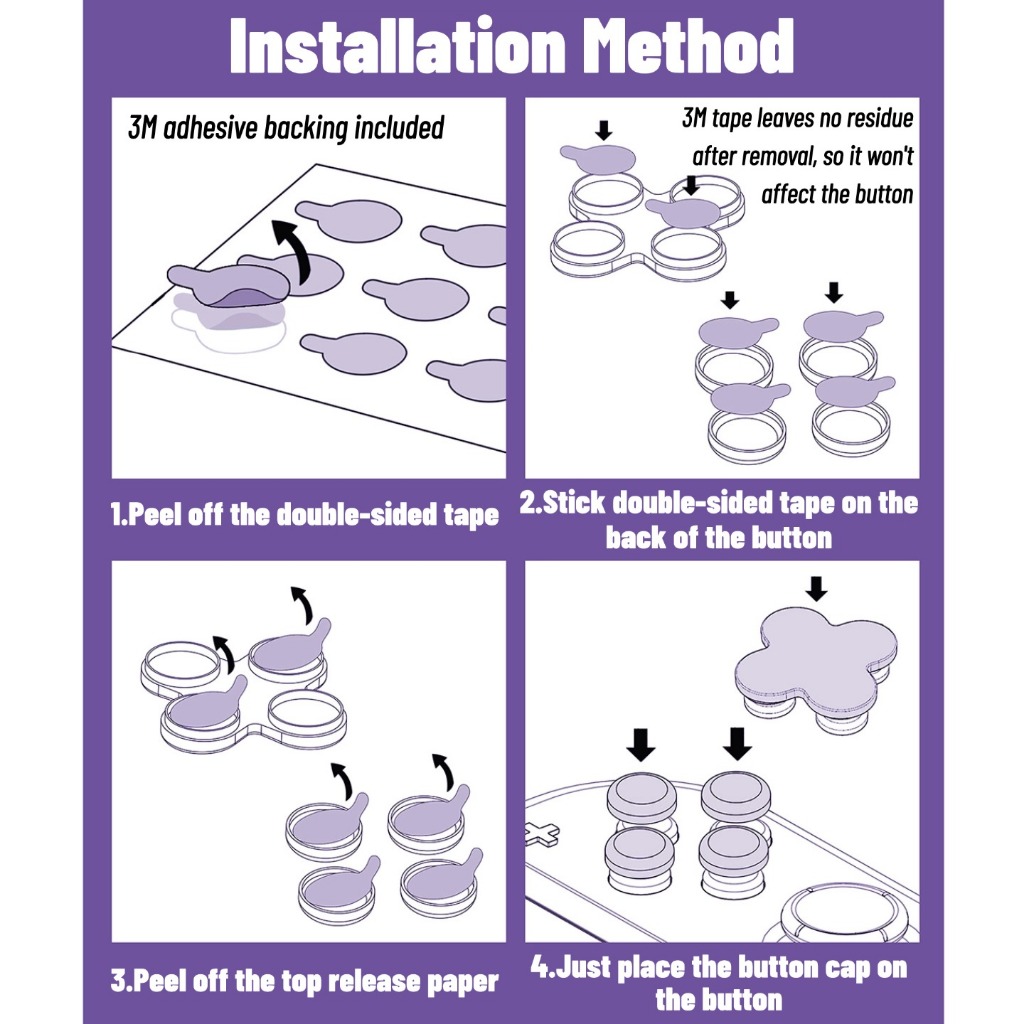 Installation Method

3M adhesive backing included

1.Peel off the double-sided tape

3M tape leaves no residue after removal, so it won't affect the button

2.Stick double-sided tape on the back of the button

3.Peel off the top release paper

4.Just place the button cap on the button