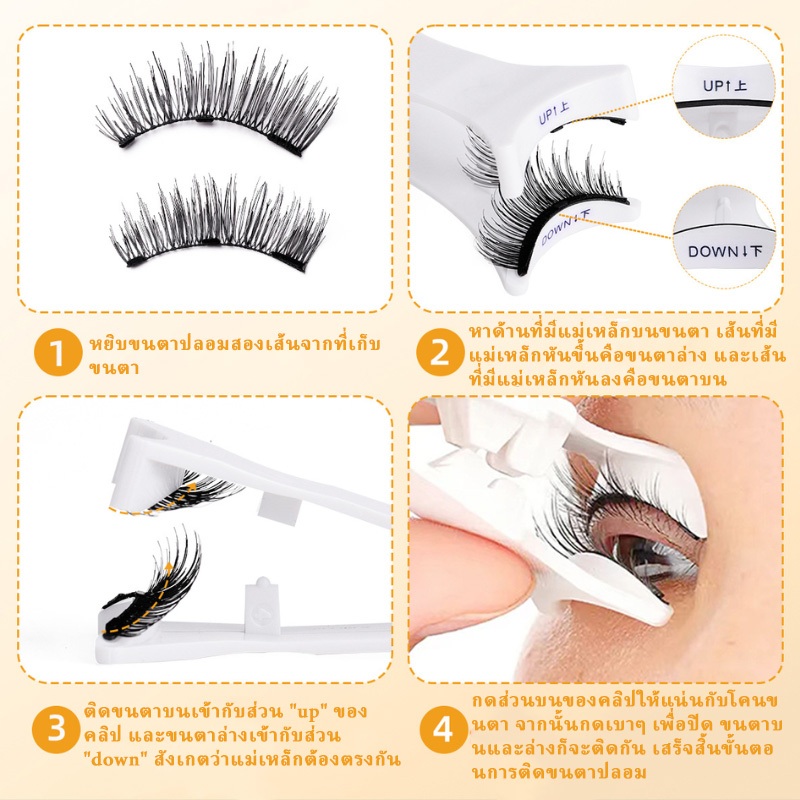 UP↑上

DOWN↓下

UP↑上

DOWN↓下

1 หยิบขนตาปลอมสองเส้นจากที่เก็บขนตา

2 หาด้านที่มีแม่เหล็กบนขนตา เส้นที่มีแม่เหล็กหันขึ้นคือขนตาล่าง และเส้นที่มีแม่เหล็กหันลงคือขนตาบน

3 ติดขนตาบนเข้ากับส่วน "up" ของคลิป และขนตาล่างเข้ากับส่วน "down" สังเกตว่าแม่เหล็กต้องตรงกัน

4 กดส่วนบนของคลิปให้แน่นกับโคนขนตา จากนั้นกดเบาๆ เพื่อปิด ขนตาบนและล่างก็จะติดกัน เสร็จสิ้นขั้นตอนการติดขนตาปลอม