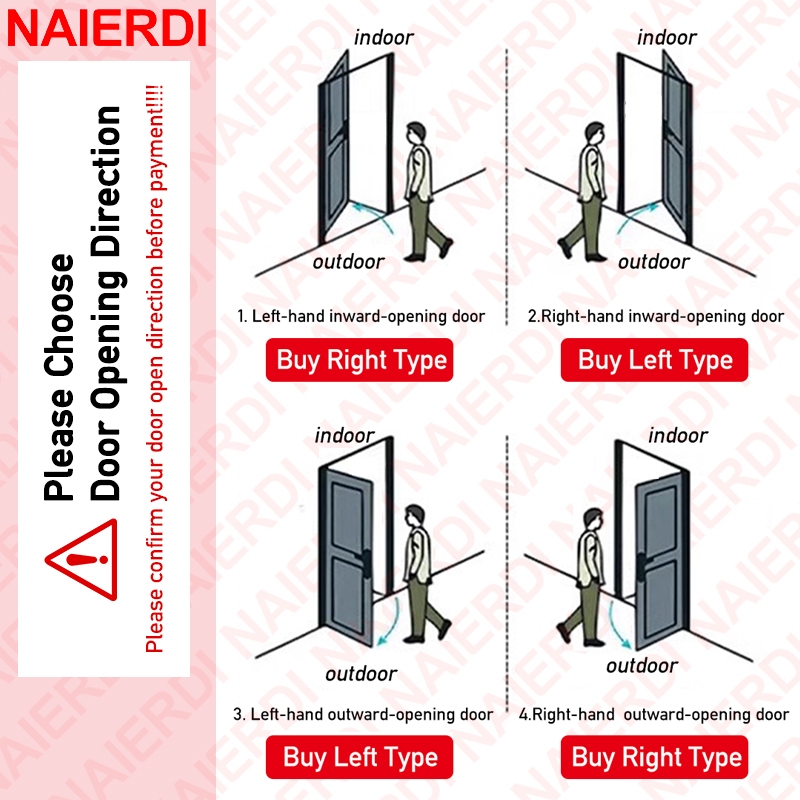 NAIERDI

Please Choose
Door Opening Direction

Please confirm your door open direction before payment!!!!

indoor

outdoor

1. Left-hand inward-opening door

Buy Right Type

indoor

outdoor

2.Right-hand inward-opening door

Buy Left Type

indoor

outdoor

3. Left-hand outward-opening door

Buy Left Type

indoor

outdoor

4.Right-hand outward-opening door

Buy Right Type