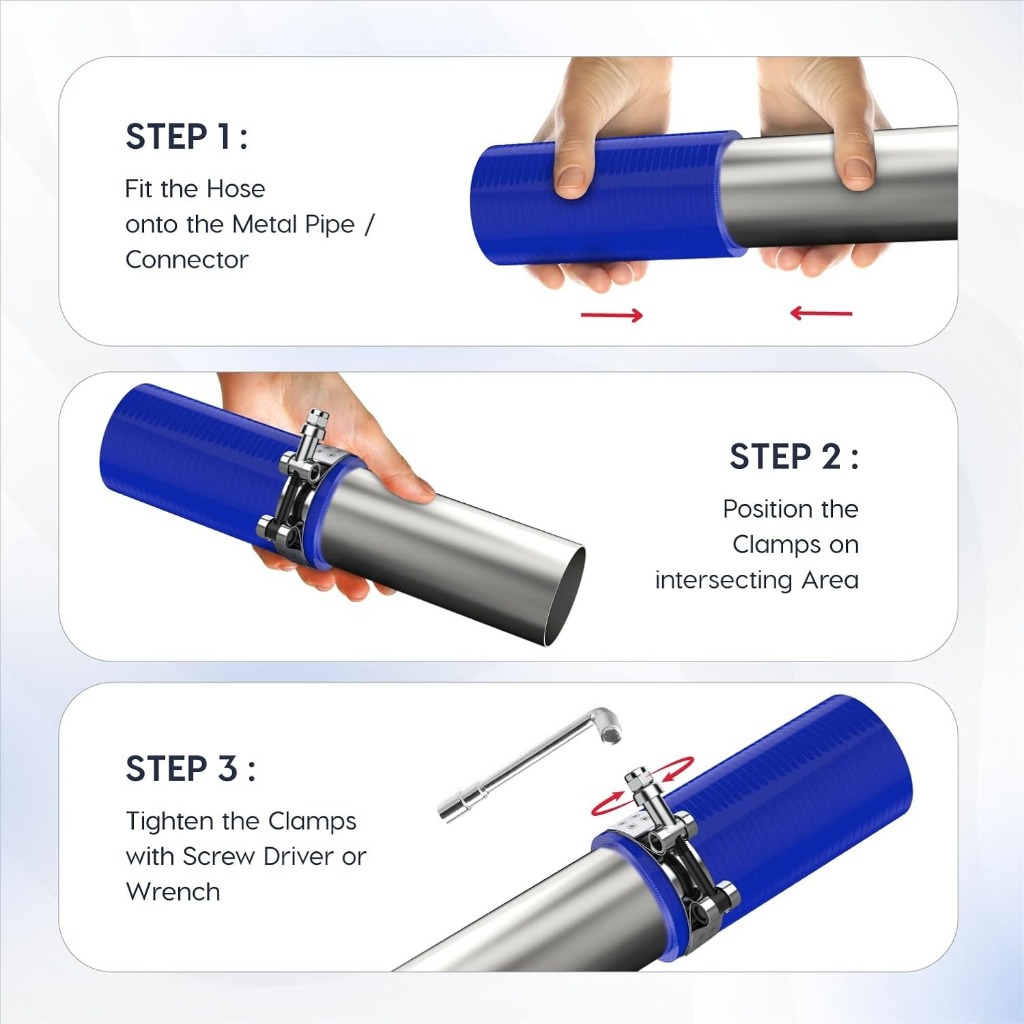 STEP 1 :

Fit the Hose onto the Metal Pipe / Connector

STEP 2 :

Position the Clamps on intersecting Area

STEP 3 :

Tighten the Clamps with Screw Driver or Wrench