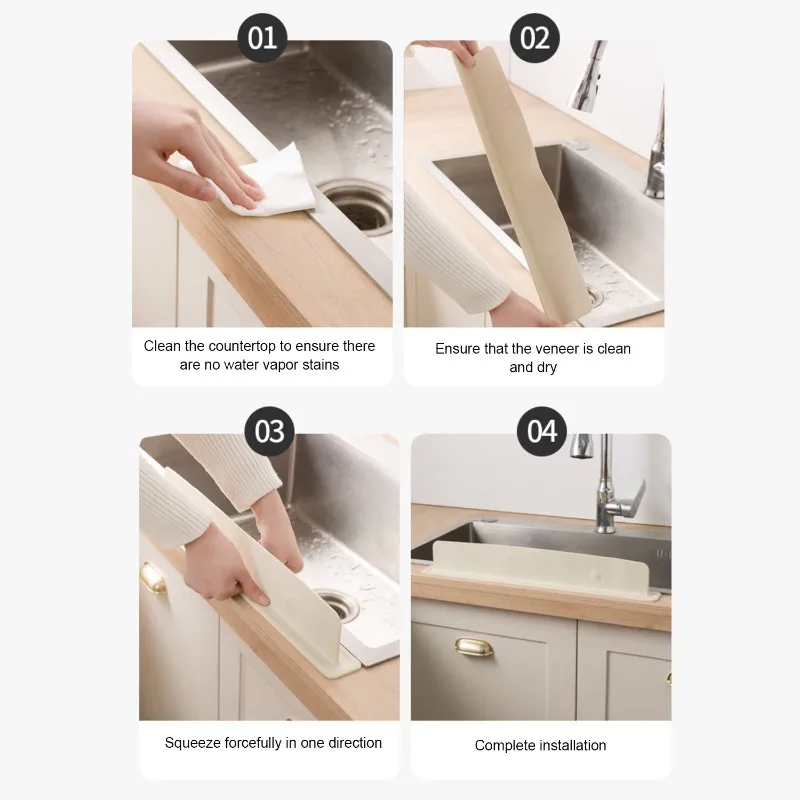 01

Clean the countertop to ensure there are no water vapor stains

02

Ensure that the veneer is clean and dry

03

Squeeze forcefully in one direction

04

Complete installation