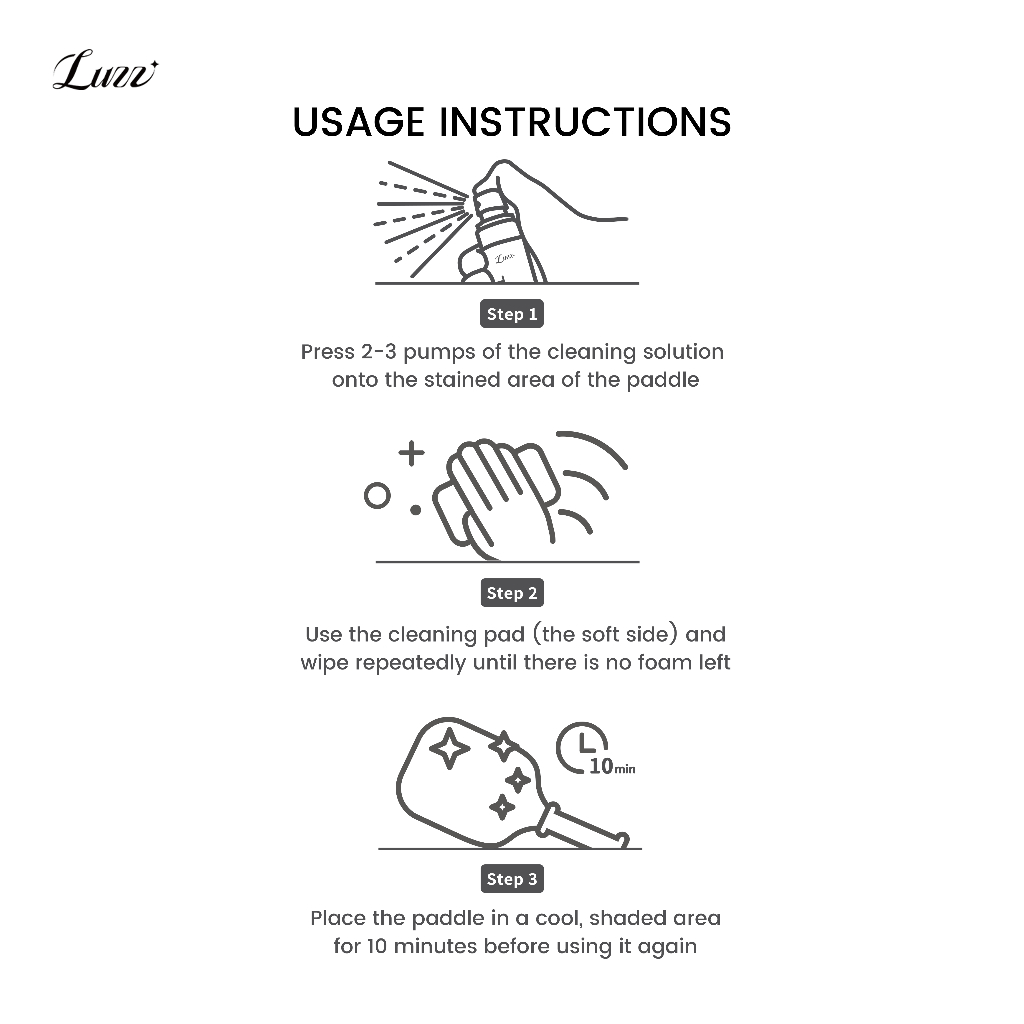 Luzz

USAGE INSTRUCTIONS

Luzz

Step 1

Press 2-3 pumps of the cleaning solution onto the stained area of the paddle

Step 2

Use the cleaning pad (the soft side) and wipe repeatedly until there is no foam left

10min

Step 3

Place the paddle in a cool, shaded area for 10 minutes before using it again