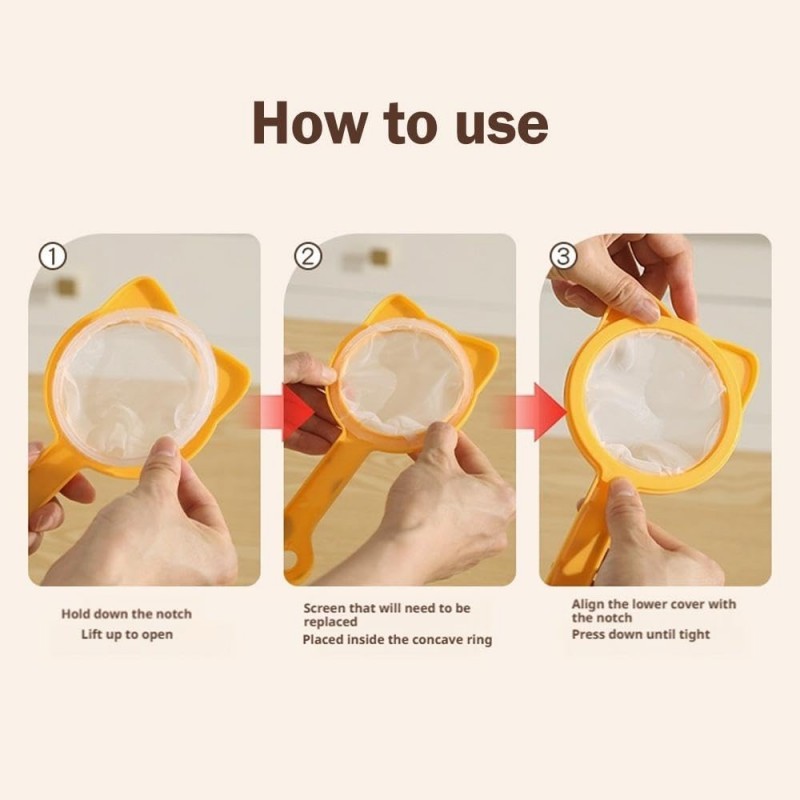 How to use

①

Hold down the notch
Lift up to open

②

Screen that will need to be replaced
Placed inside the concave ring

③

Align the lower cover with the notch
Press down until tight