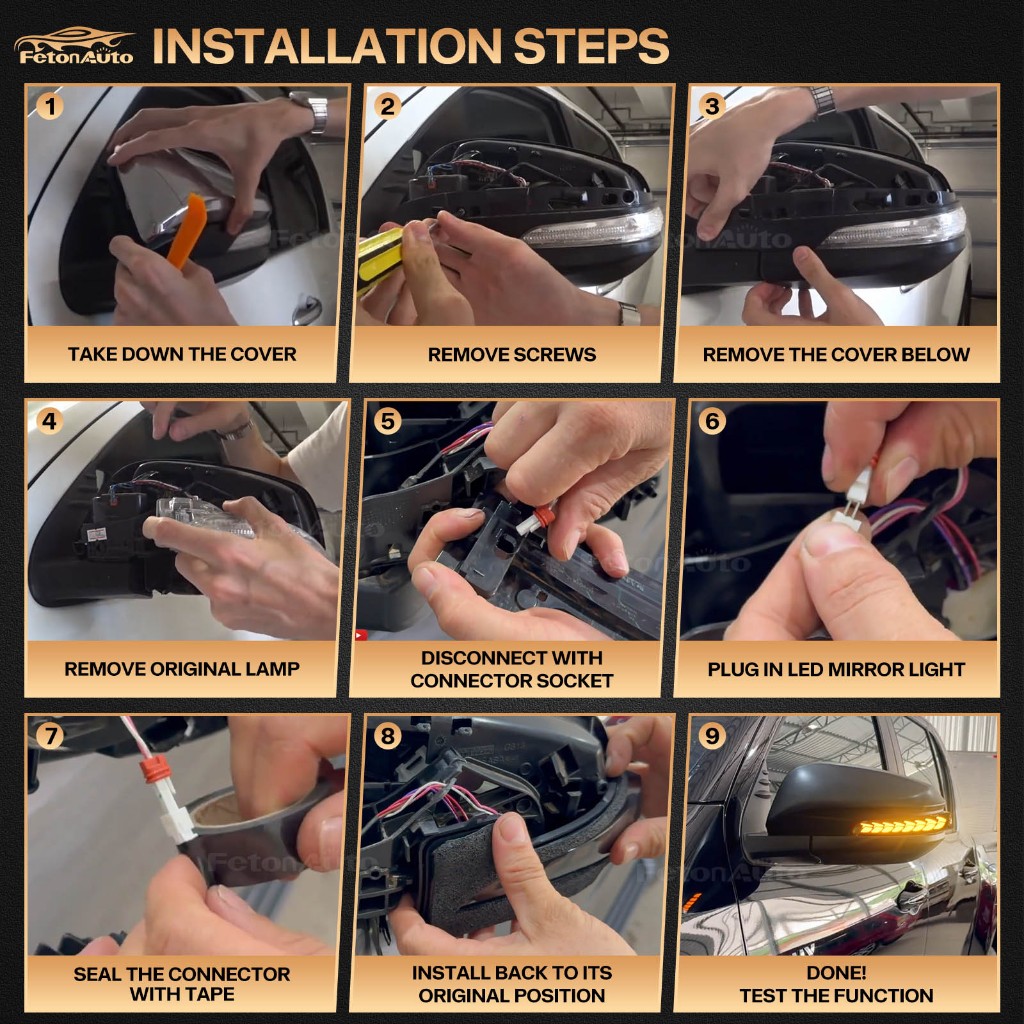 FetonAuto INSTALLATION STEPS

1

TAKE DOWN THE COVER

2

REMOVE SCREWS

3

REMOVE THE COVER BELOW

4

REMOVE ORIGINAL LAMP

5

DISCONNECT WITH CONNECTOR SOCKET

6

PLUG IN LED MIRROR LIGHT

7

SEAL THE CONNECTOR WITH TAPE

8

INSTALL BACK TO ITS ORIGINAL POSITION

9

DONE!
TEST THE FUNCTION

FetonAuto