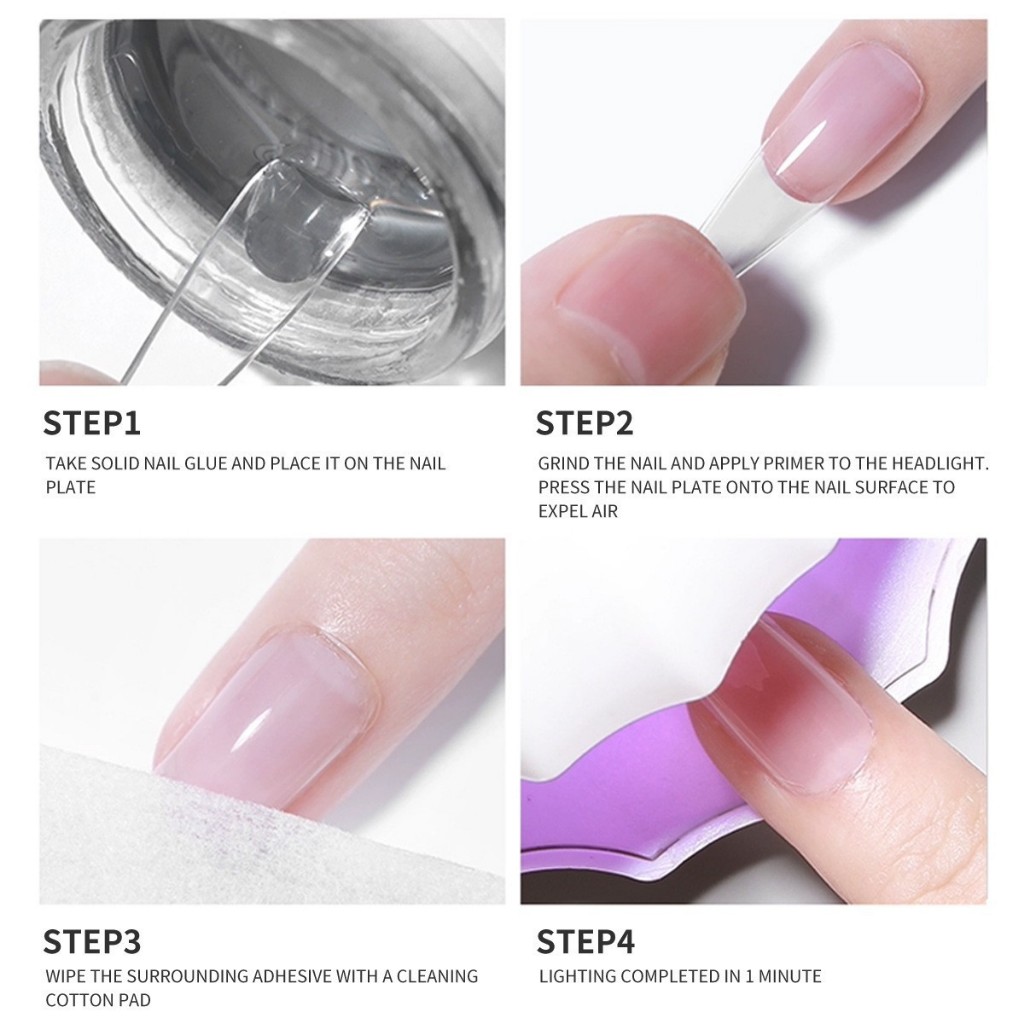 STEP1

TAKE SOLID NAIL GLUE AND PLACE IT ON THE NAIL PLATE

STEP2

GRIND THE NAIL AND APPLY PRIMER TO THE HEADLIGHT. PRESS THE NAIL PLATE ONTO THE NAIL SURFACE TO EXPEL AIR

STEP3

WIPE THE SURROUNDING ADHESIVE WITH A CLEANING COTTON PAD

STEP4

LIGHTING COMPLETED IN 1 MINUTE