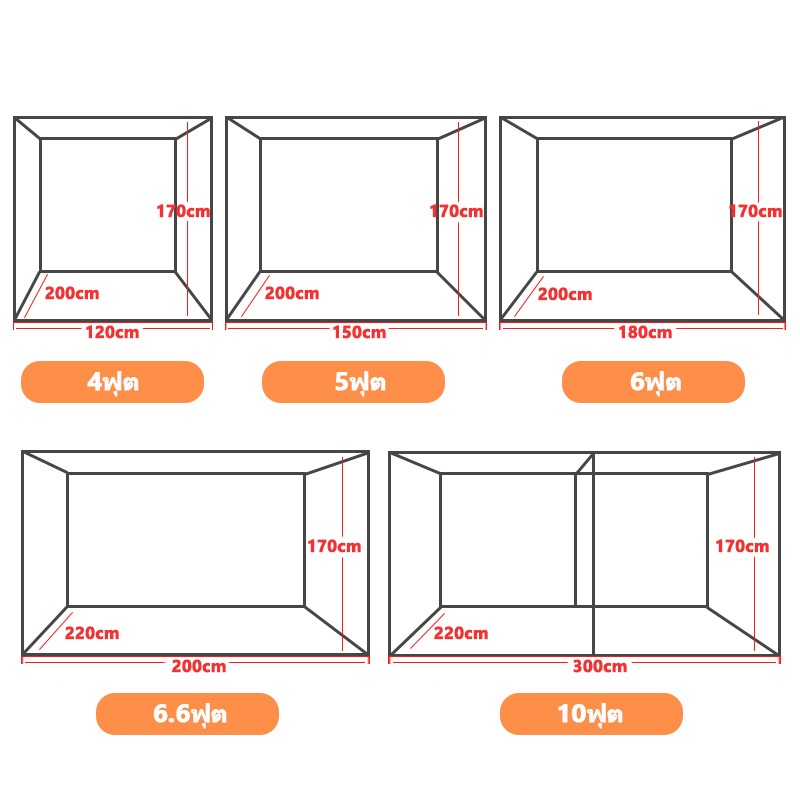 170cm
200cm
120cm
4ฟุต

170cm
200cm
150cm
5ฟุต

170cm
200cm
180cm
6ฟุต

170cm
220cm
200cm
6.6ฟุต

170cm
220cm
300cm
10ฟุต