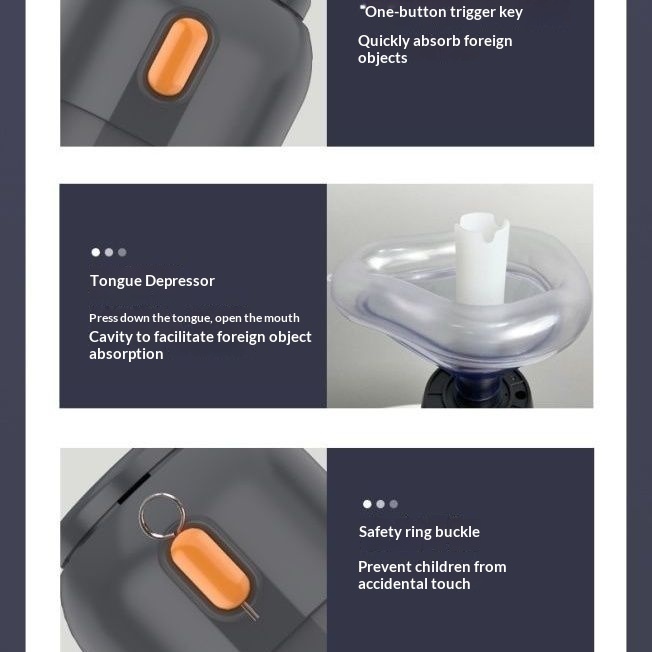 One-button trigger key

Quickly absorb foreign objects

Tongue Depressor

Press down the tongue, open the mouth

Cavity to facilitate foreign object absorption

Safety ring buckle

Prevent children from accidental touch