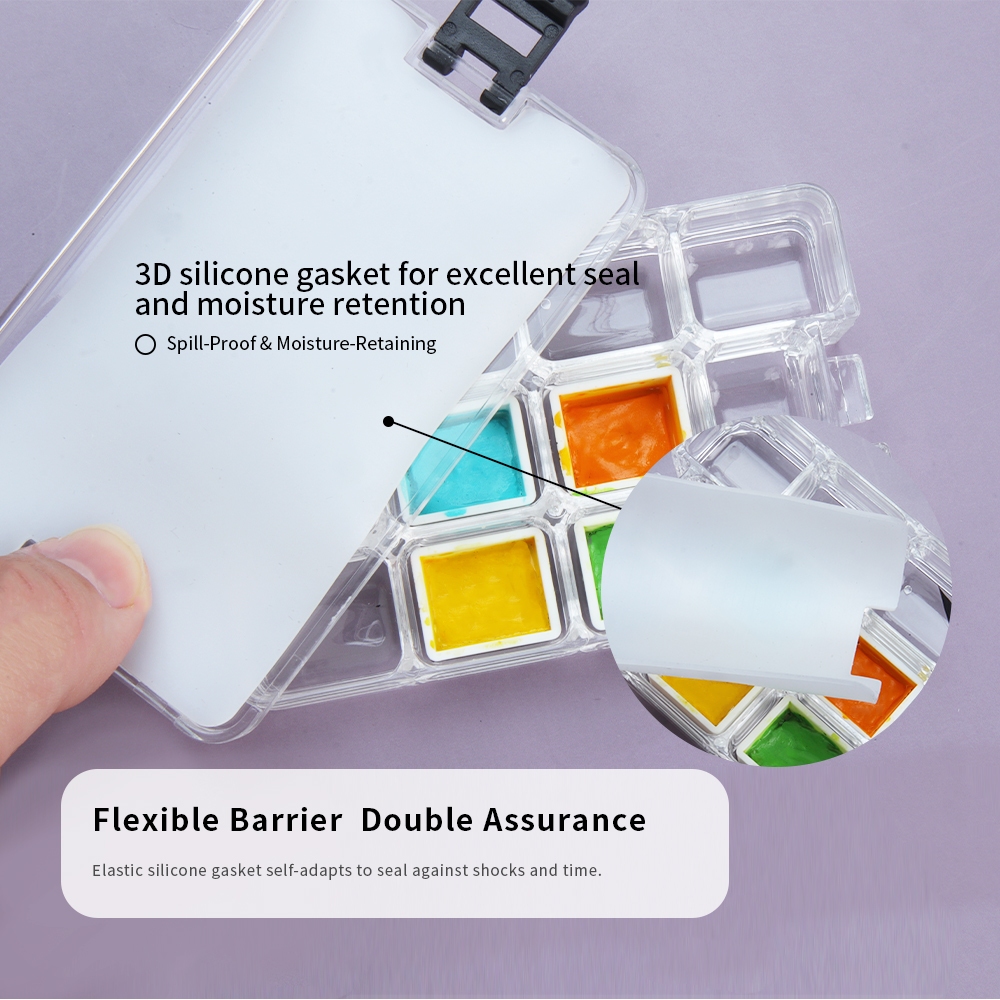 3D silicone gasket for excellent seal and moisture retention

Spill-Proof & Moisture-Retaining

Flexible Barrier  Double Assurance

Elastic silicone gasket self-adapts to seal against shocks and time.