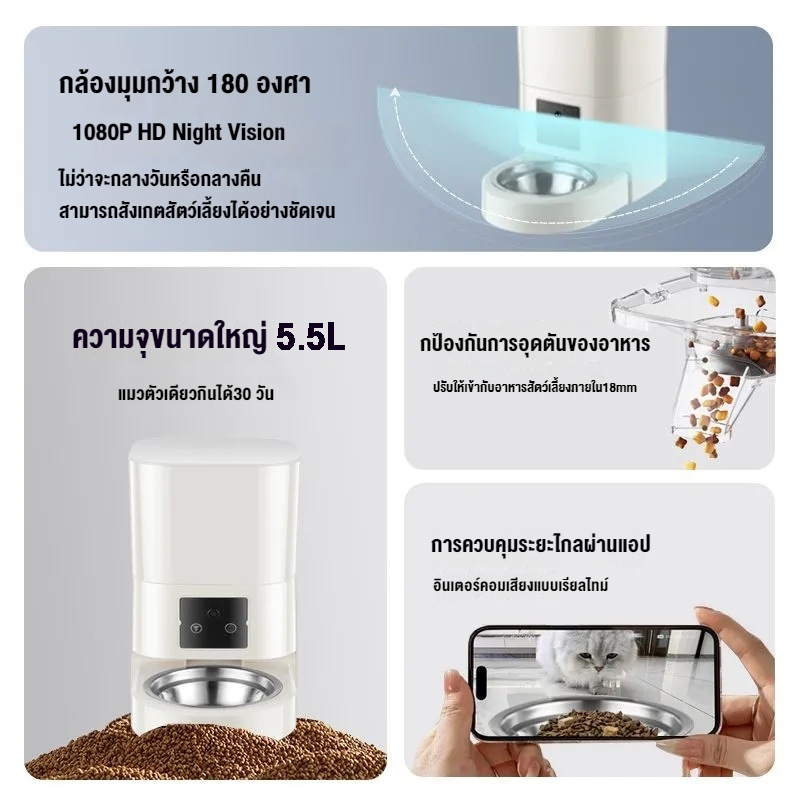 กล้องมุมกว้าง 180 องศา

1080P HD Night Vision

ไม่ว่าจะกลางวันหรือกลางคืน สามารถสังเกตสัตว์เลี้ยงได้อย่างชัดเจน

ความจุขนาดใหญ่ 5.5L

แมวตัวเดียวกินได้30 วัน

กป้องกันการอุดตันของอาหาร

ปรับให้เข้ากับอาหารสัตว์เลี้ยงภายใน18mm

การควบคุมระยะไกลผ่านแอป

อินเตอร์คอมเสียงแบบเรียลไทม์