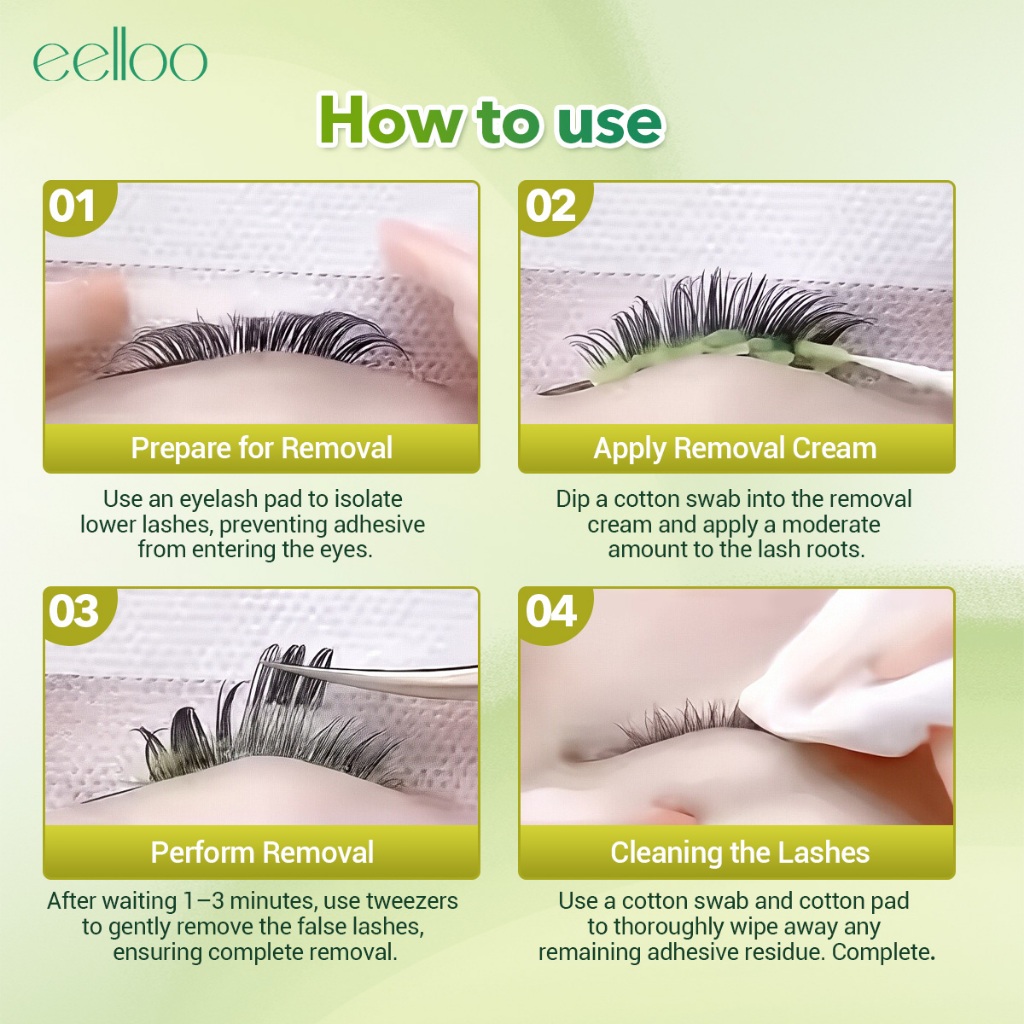 eelloo

How to use

01

Prepare for Removal

Use an eyelash pad to isolate lower lashes, preventing adhesive from entering the eyes.

02

Apply Removal Cream

Dip a cotton swab into the removal cream and apply a moderate amount to the lash roots.

03

Perform Removal

After waiting 1–3 minutes, use tweezers to gently remove the false lashes, ensuring complete removal.

04

Cleaning the Lashes

Use a cotton swab and cotton pad to thoroughly wipe away any remaining adhesive residue. Complete.