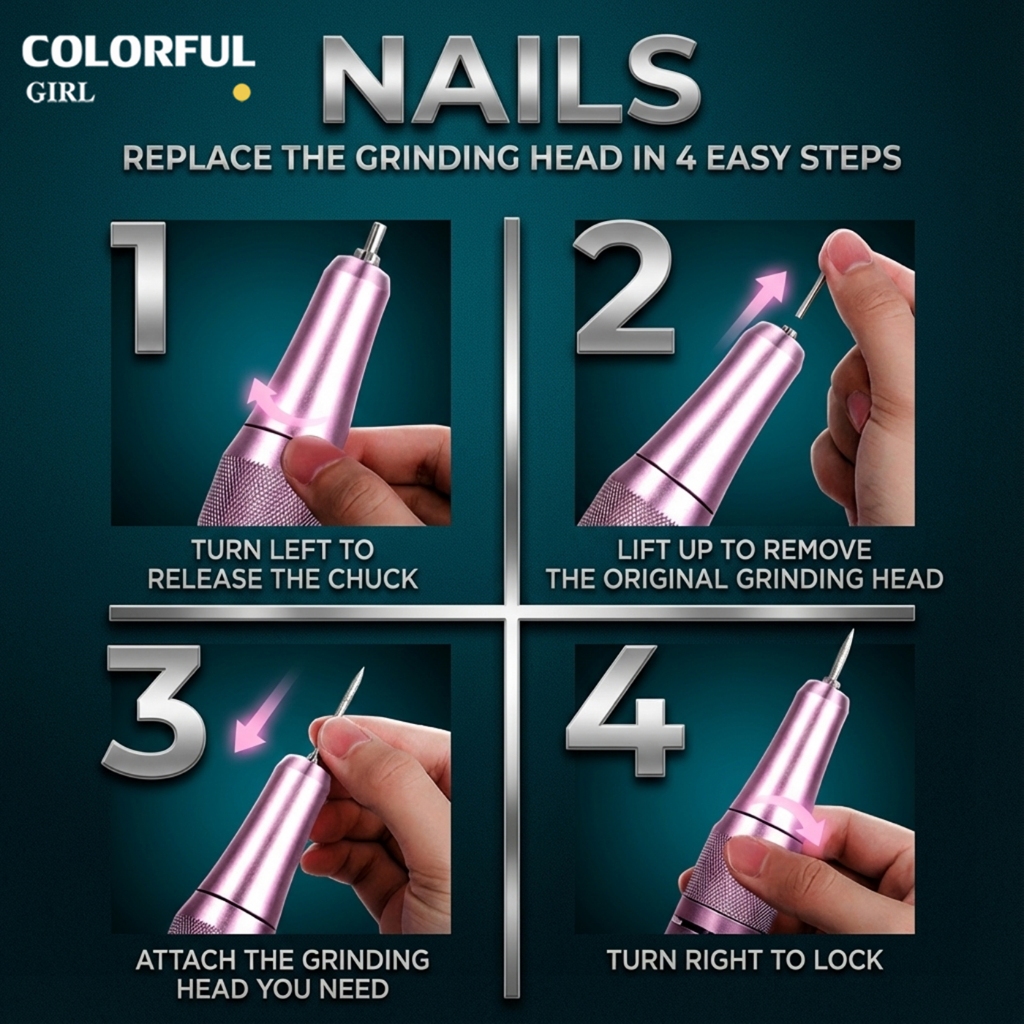 COLORFUL
GIRL

NAILS

REPLACE THE GRINDING HEAD IN 4 EASY STEPS

1

TURN LEFT TO RELEASE THE CHUCK

2

LIFT UP TO REMOVE THE ORIGINAL GRINDING HEAD

3

ATTACH THE GRINDING HEAD YOU NEED

4

TURN RIGHT TO LOCK