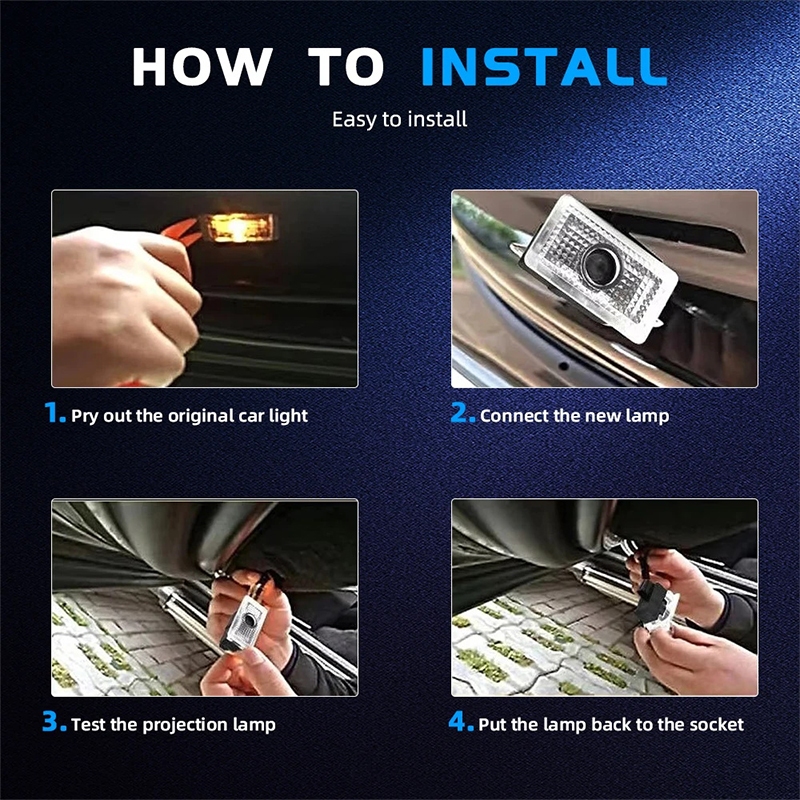 HOW TO INSTALL

Easy to install

1. Pry out the original car light

2. Connect the new lamp

3. Test the projection lamp

4. Put the lamp back to the socket