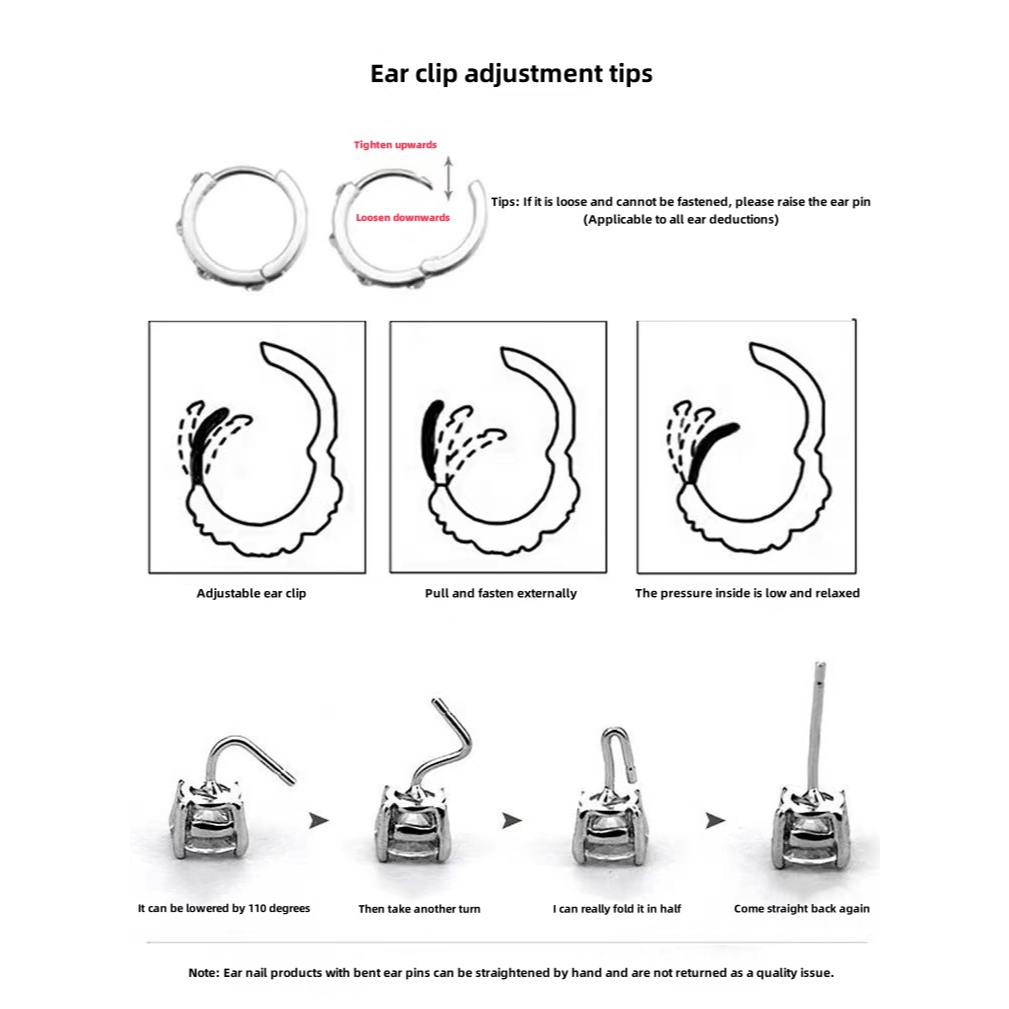 Ear clip adjustment tips

Tighten upwards

Loosen downwards

Tips: If it is loose and cannot be fastened, please raise the ear pin (Applicable to all ear deductions)

Adjustable ear clip

Pull and fasten externally

The pressure inside is low and relaxed

It can be lowered by 110 degrees

Then take another turn

I can really fold it in half

Come straight back again

Note: Ear nail products with bent ear pins can be straightened by hand and are not returned as a quality issue.