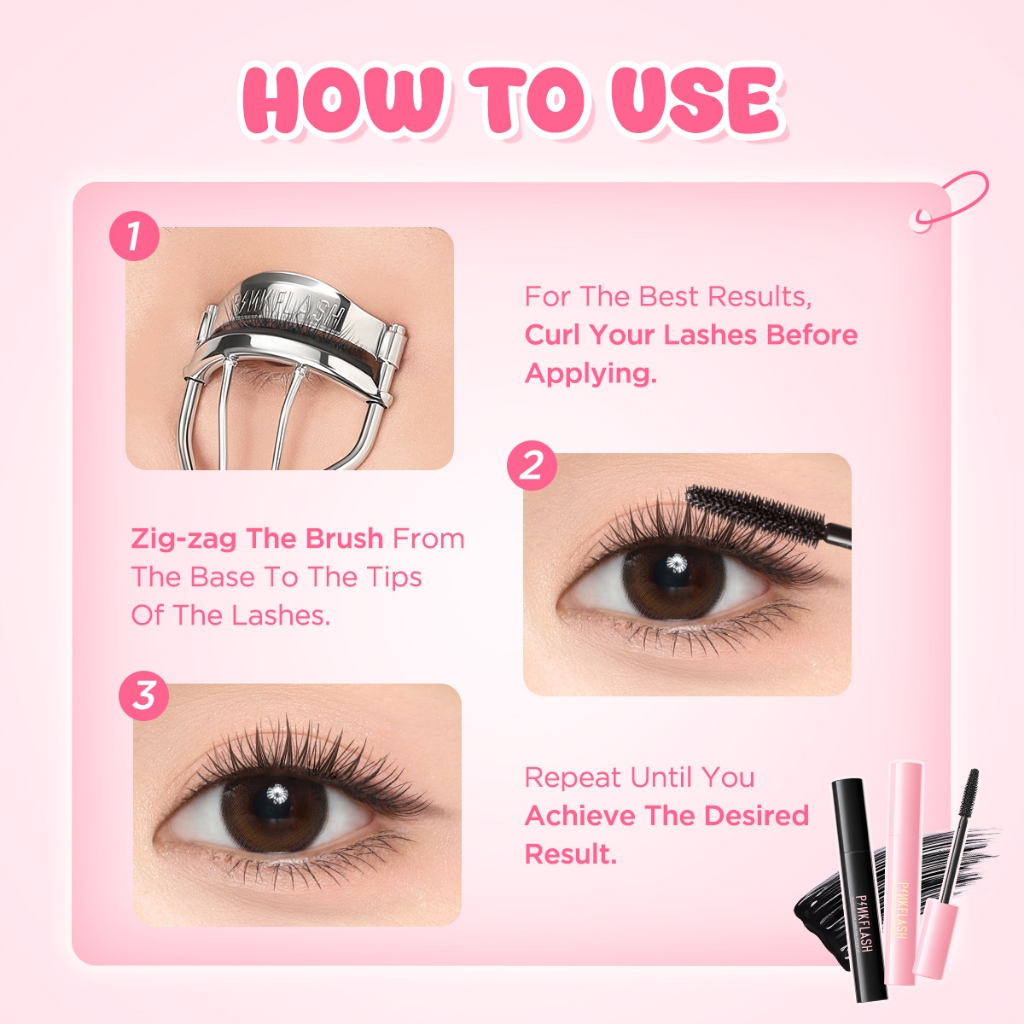 HOW TO USE

1

PINKFLASH

For The Best Results, Curl Your Lashes Before Applying.

2

Zig-zag The Brush From The Base To The Tips Of The Lashes.

3

Repeat Until You Achieve The Desired Result.

PINKFLASH

PINKFLASH