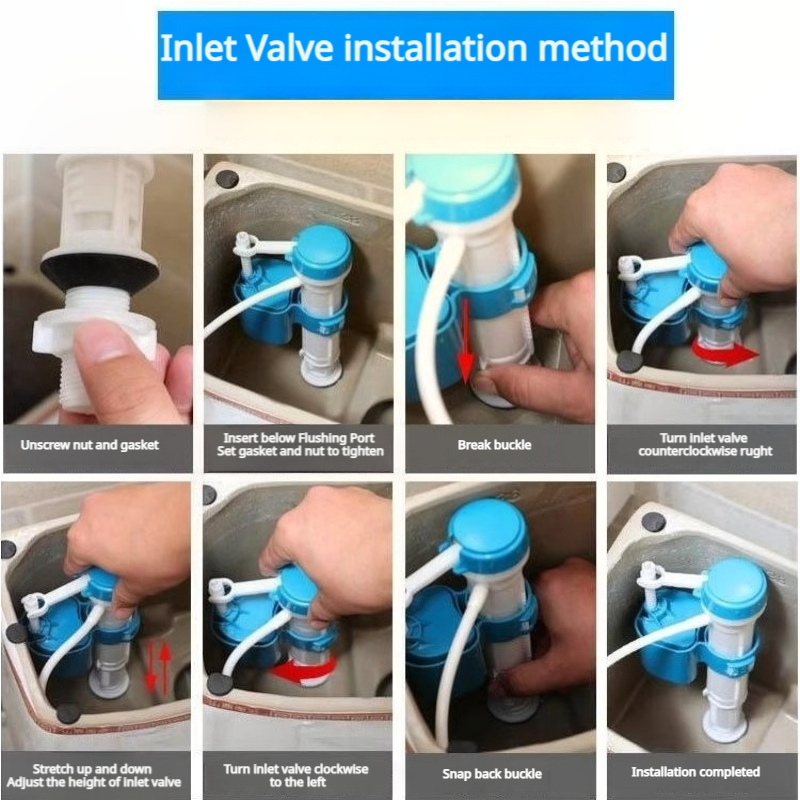 Inlet Valve installation method

Unscrew nut and gasket

Insert below Flushing Port
Set gasket and nut to tighten

Break buckle

Turn inlet valve
counterclockwise rught

Stretch up and down
Adjust the height of inlet valve

Turn inlet valve clockwise
to the left

Snap back buckle

Installation completed