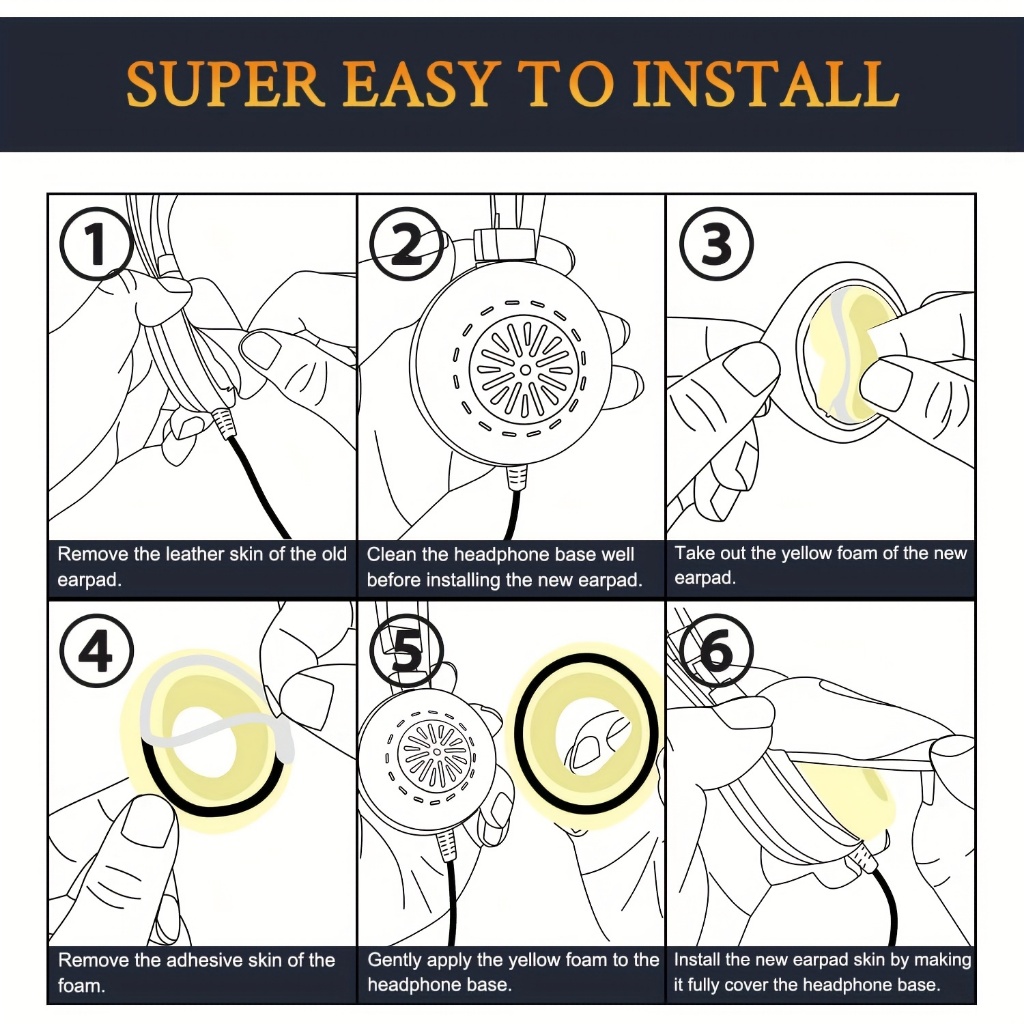 SUPER EASY TO INSTALL

1

Remove the leather skin of the old earpad.

2

Clean the headphone base well before installing the new earpad.

3

Take out the yellow foam of the new earpad.

4

Remove the adhesive skin of the foam.

5

Gently apply the yellow foam to the headphone base.

6

Install the new earpad skin by making it fully cover the headphone base.