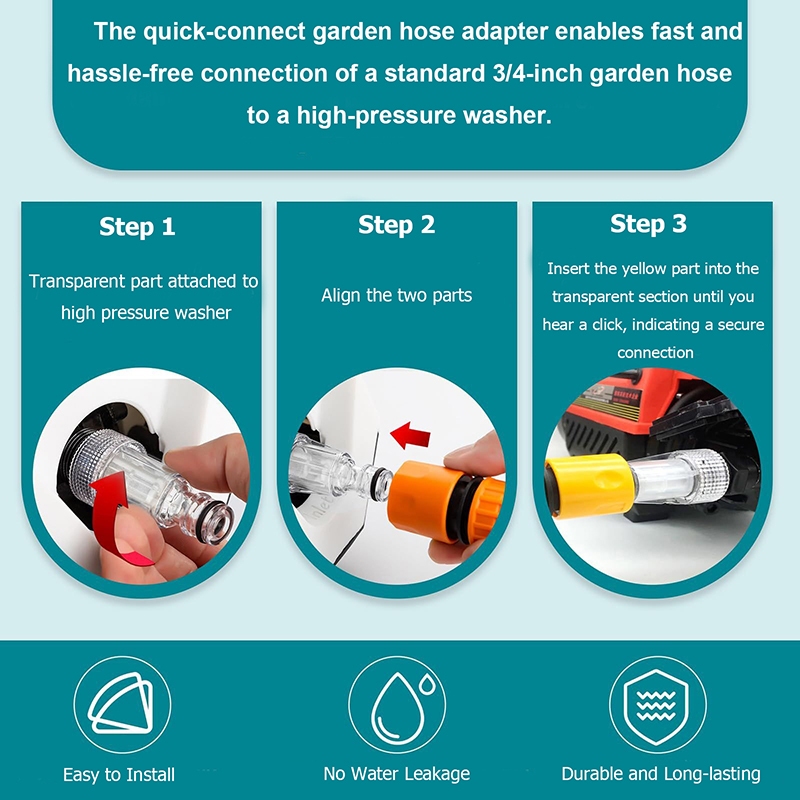 The quick-connect garden hose adapter enables fast and hassle-free connection of a standard 3/4-inch garden hose to a high-pressure washer.

Step 1

Transparent part attached to high pressure washer

Step 2

Align the two parts

Step 3

Insert the yellow part into the transparent section until you hear a click, indicating a secure connection

Easy to Install

No Water Leakage

Durable and Long-lasting