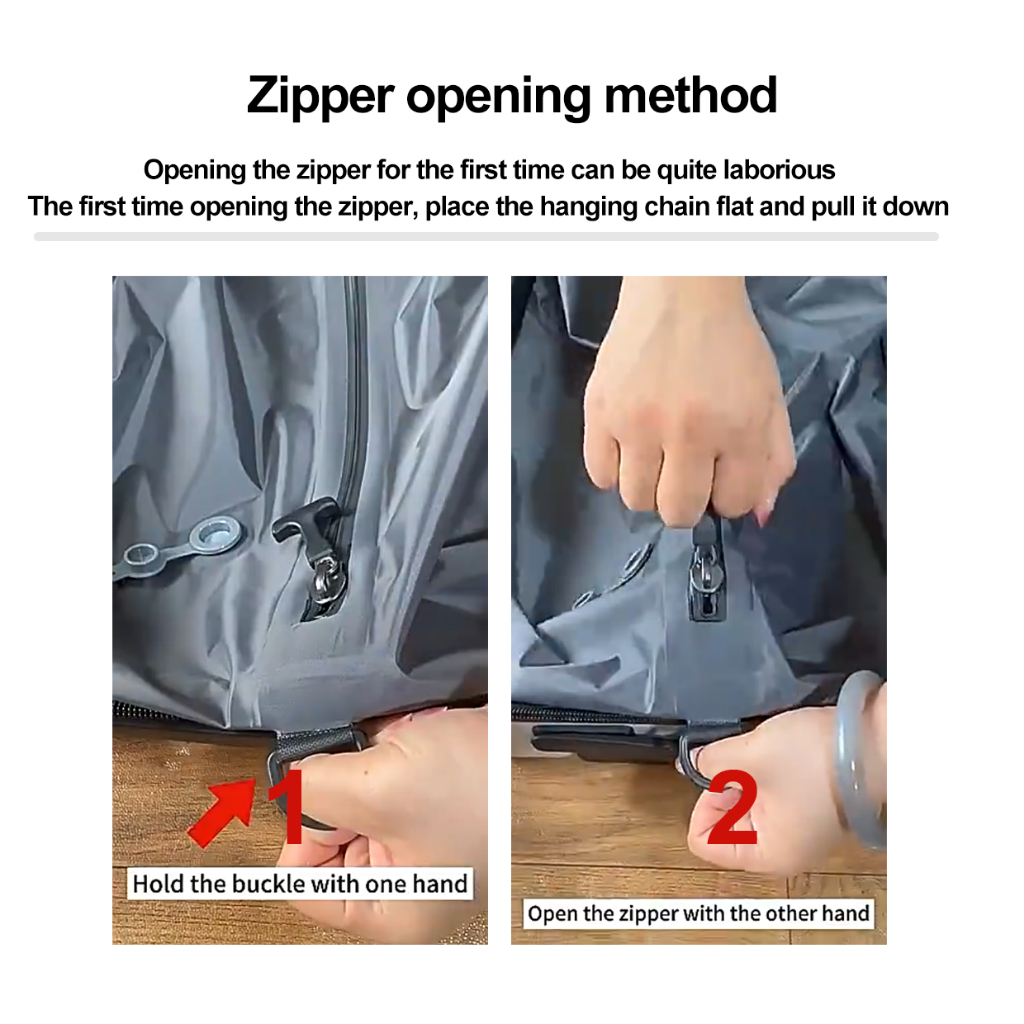 Zipper opening method

Opening the zipper for the first time can be quite laborious
The first time opening the zipper, place the hanging chain flat and pull it down

1
Hold the buckle with one hand

2
Open the zipper with the other hand