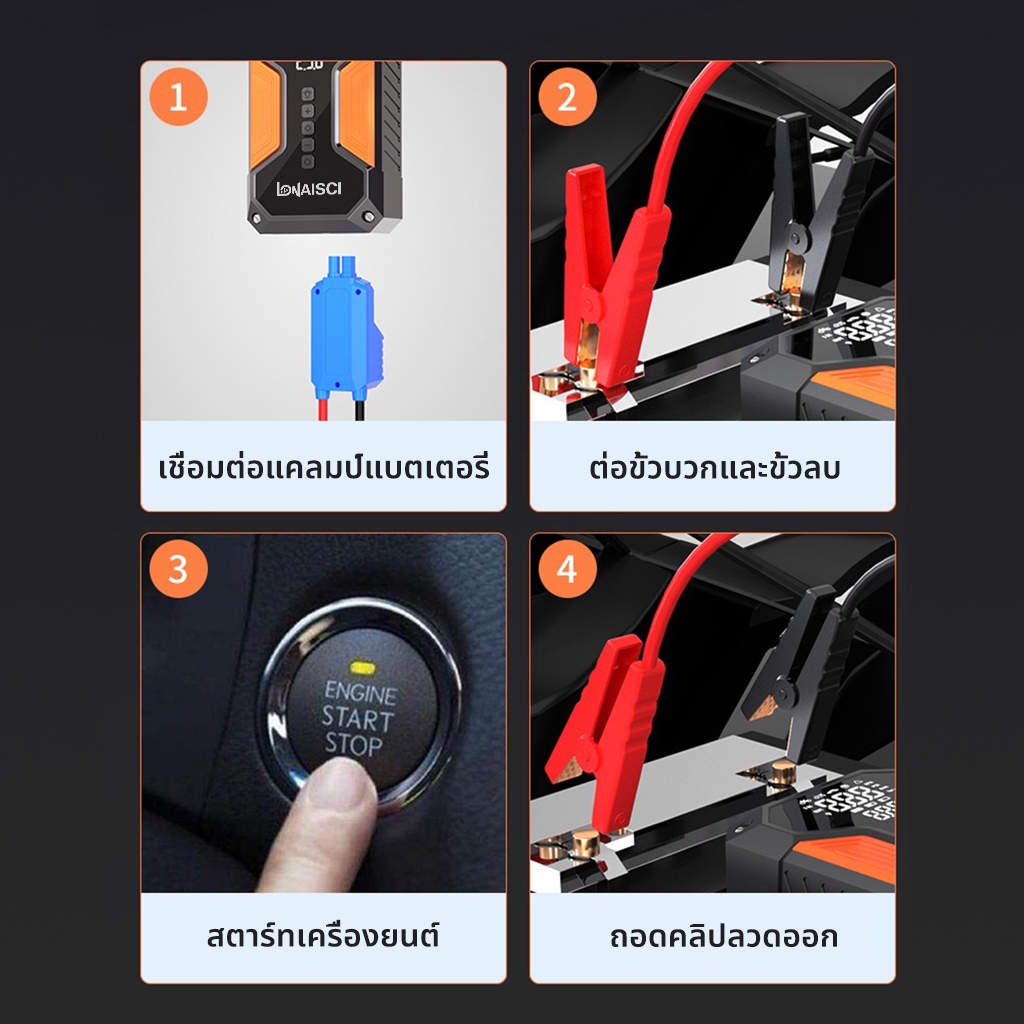 1

LONAISCI

เชื่อมต่อแคลมป์แบตเตอรี่

2

ต่อขั้วบวกและขั้วลบ

3

ENGINE
START
STOP

สตาร์ทเครื่องยนต์

4

ถอดคลิปลวดออก