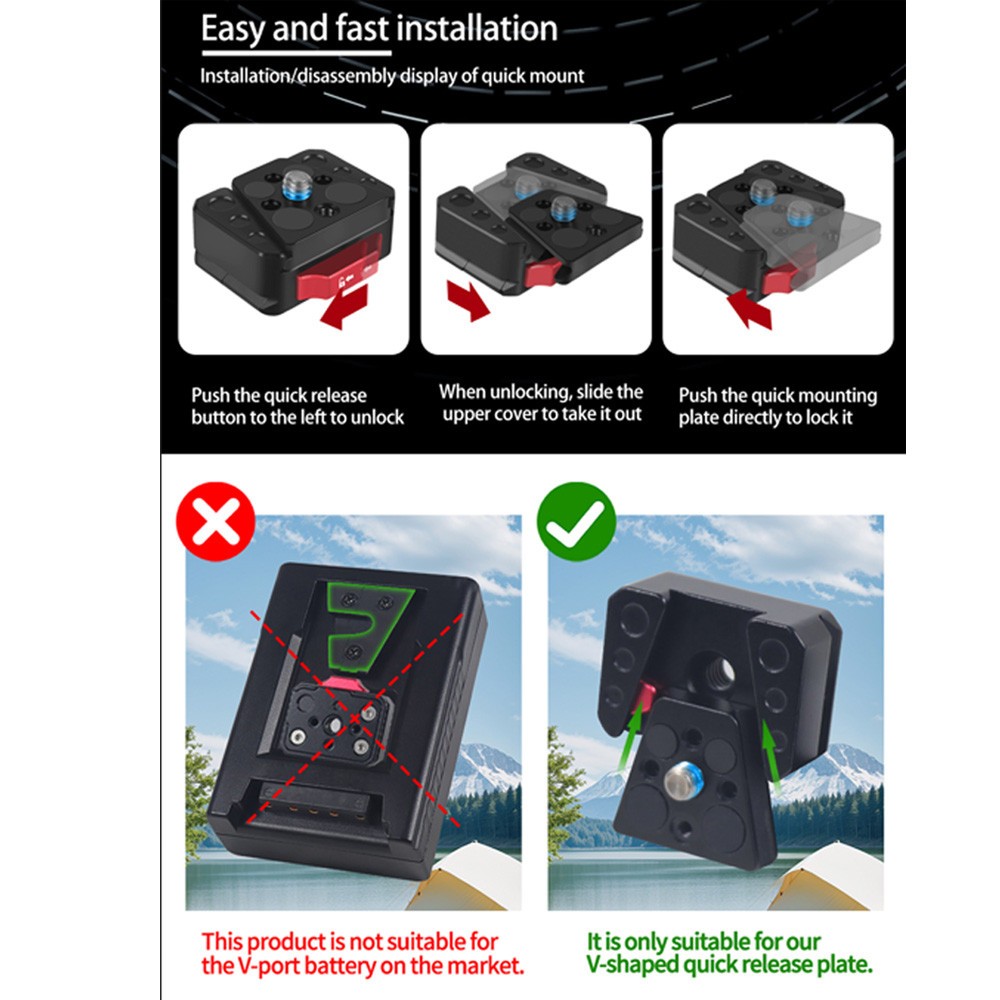 Easy and fast installation

Installation/disassembly display of quick mount

Push the quick release button to the left to unlock

When unlocking, slide the upper cover to take it out

Push the quick mounting plate directly to lock it

This product is not suitable for the V-port battery on the market.

It is only suitable for our V-shaped quick release plate.