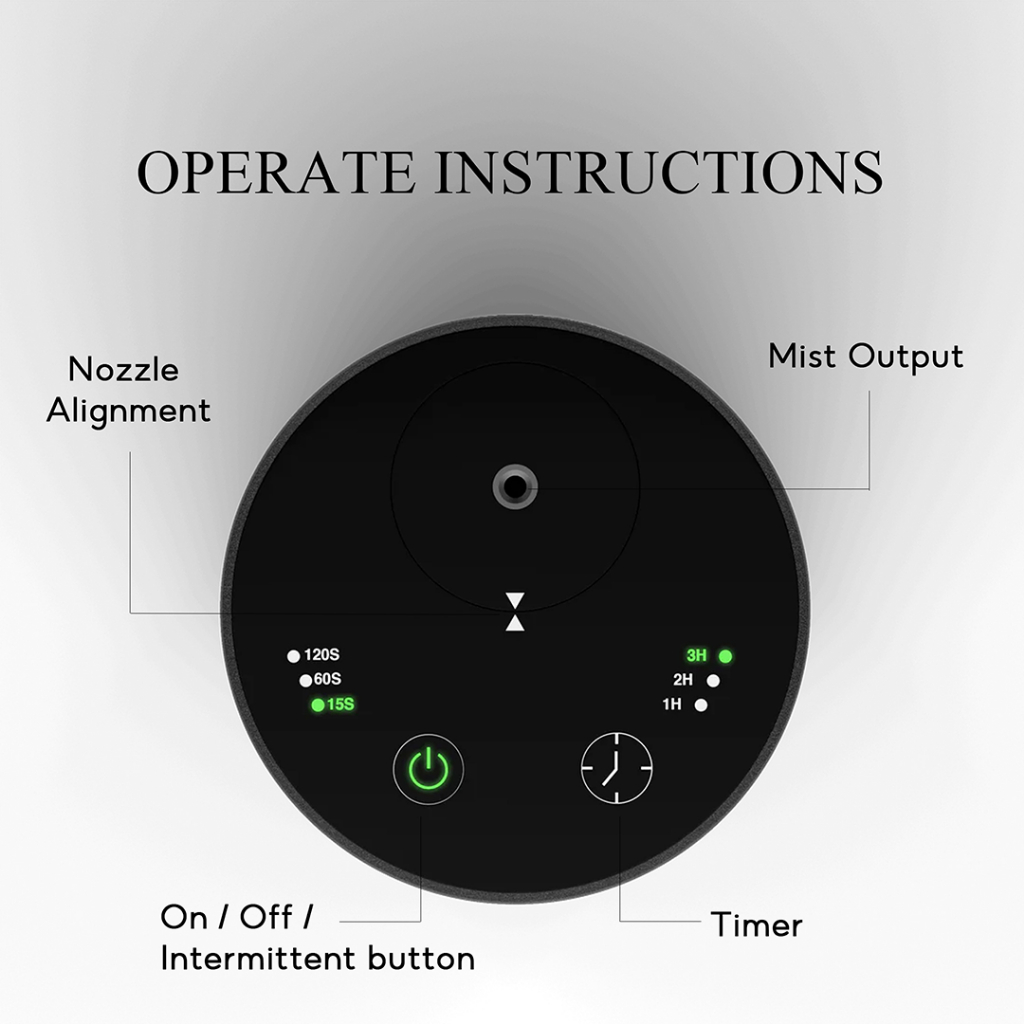 OPERATE INSTRUCTIONS

Nozzle Alignment

Mist Output

120S
60S
15S

3H
2H
1H

On / Off / Intermittent button

Timer