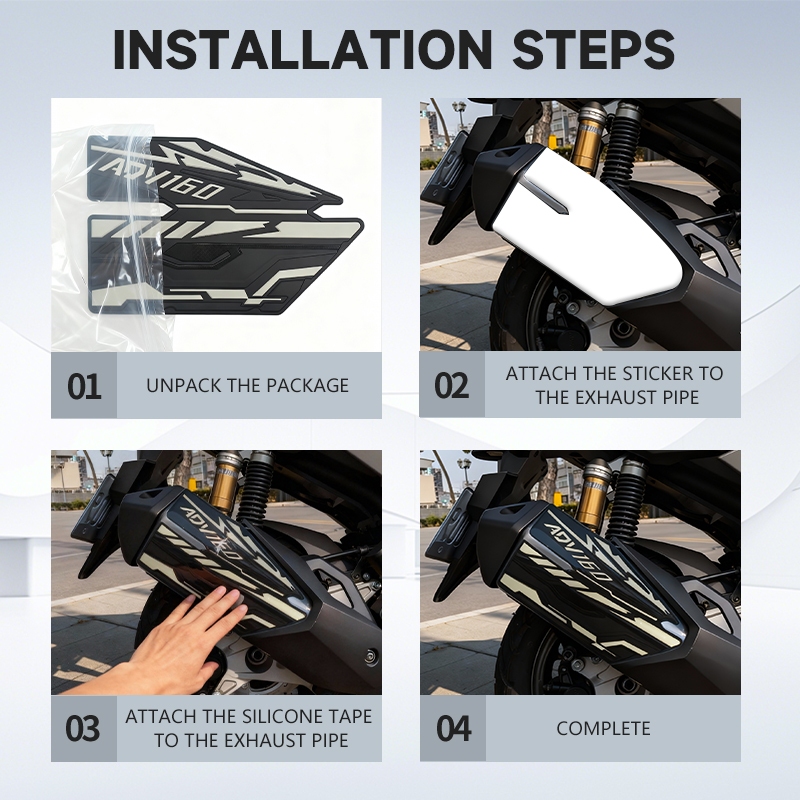 INSTALLATION STEPS

ADV160

01 UNPACK THE PACKAGE

02 ATTACH THE STICKER TO THE EXHAUST PIPE

ADV160

03 ATTACH THE SILICONE TAPE TO THE EXHAUST PIPE

ADV160

04 COMPLETE