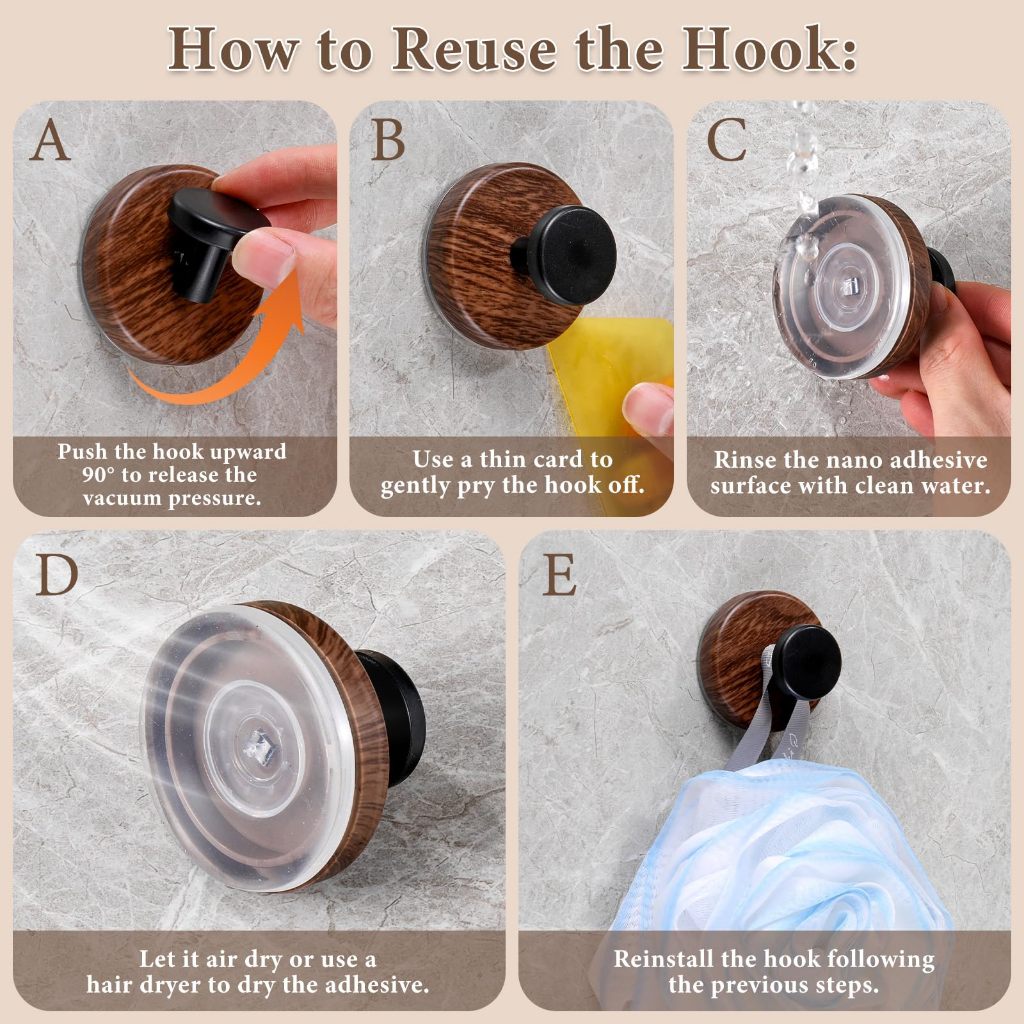 How to Reuse the Hook:

A

Push the hook upward 90° to release the vacuum pressure.

B

Use a thin card to gently pry the hook off.

C

Rinse the nano adhesive surface with clean water.

D

Let it air dry or use a hair dryer to dry the adhesive.

E

Reinstall the hook following the previous steps.