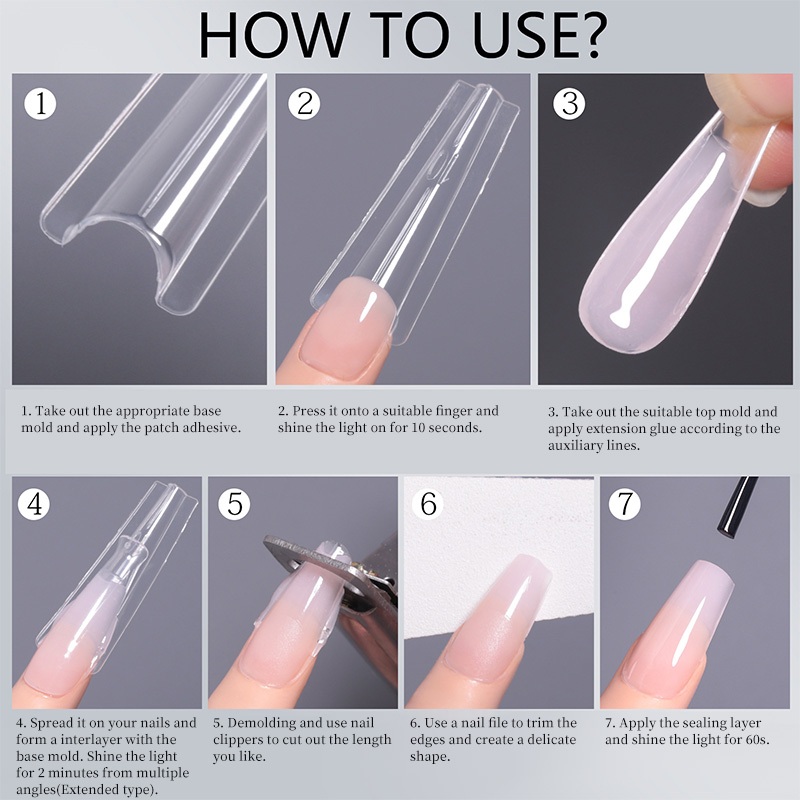 HOW TO USE?

1

2

3

1. Take out the appropriate base mold and apply the patch adhesive.

2. Press it onto a suitable finger and shine the light on for 10 seconds.

3. Take out the suitable top mold and apply extension glue according to the auxiliary lines.

4

5

6

7

4. Spread it on your nails and form a interlayer with the base mold. Shine the light for 2 minutes from multiple angles(Extended type).

5. Demolding and use nail clippers to cut out the length you like.

6. Use a nail file to trim the edges and create a delicate shape.

7. Apply the sealing layer and shine the light for 60s.