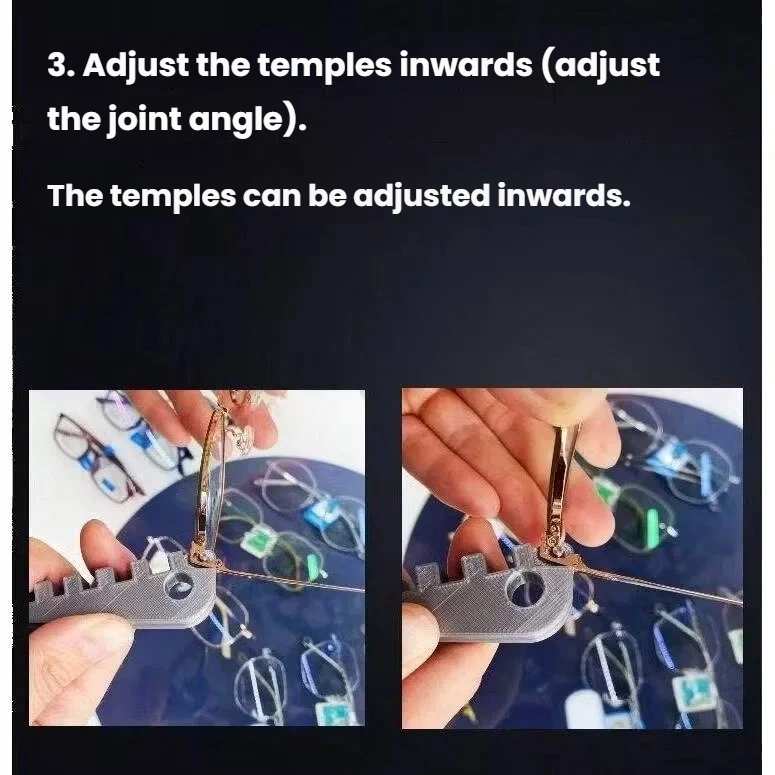 3. Adjust the temples inwards (adjust the joint angle).

The temples can be adjusted inwards.