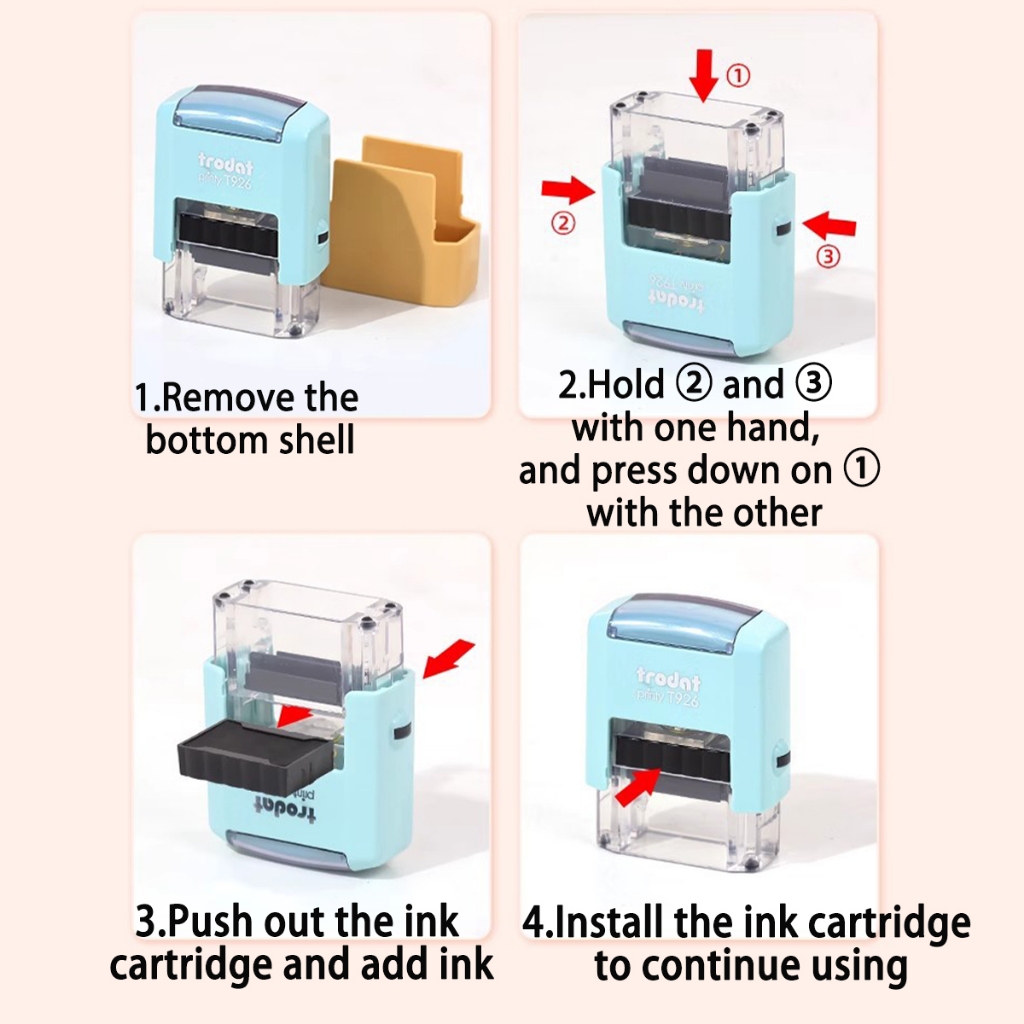 trodat
printy T926

1.Remove the bottom shell

①
②
③
trodat
printy T926

2.Hold ② and ③ with one hand, and press down on ① with the other

trodat
printy

3.Push out the ink cartridge and add ink

trodat
printy T926

4.Install the ink cartridge to continue using