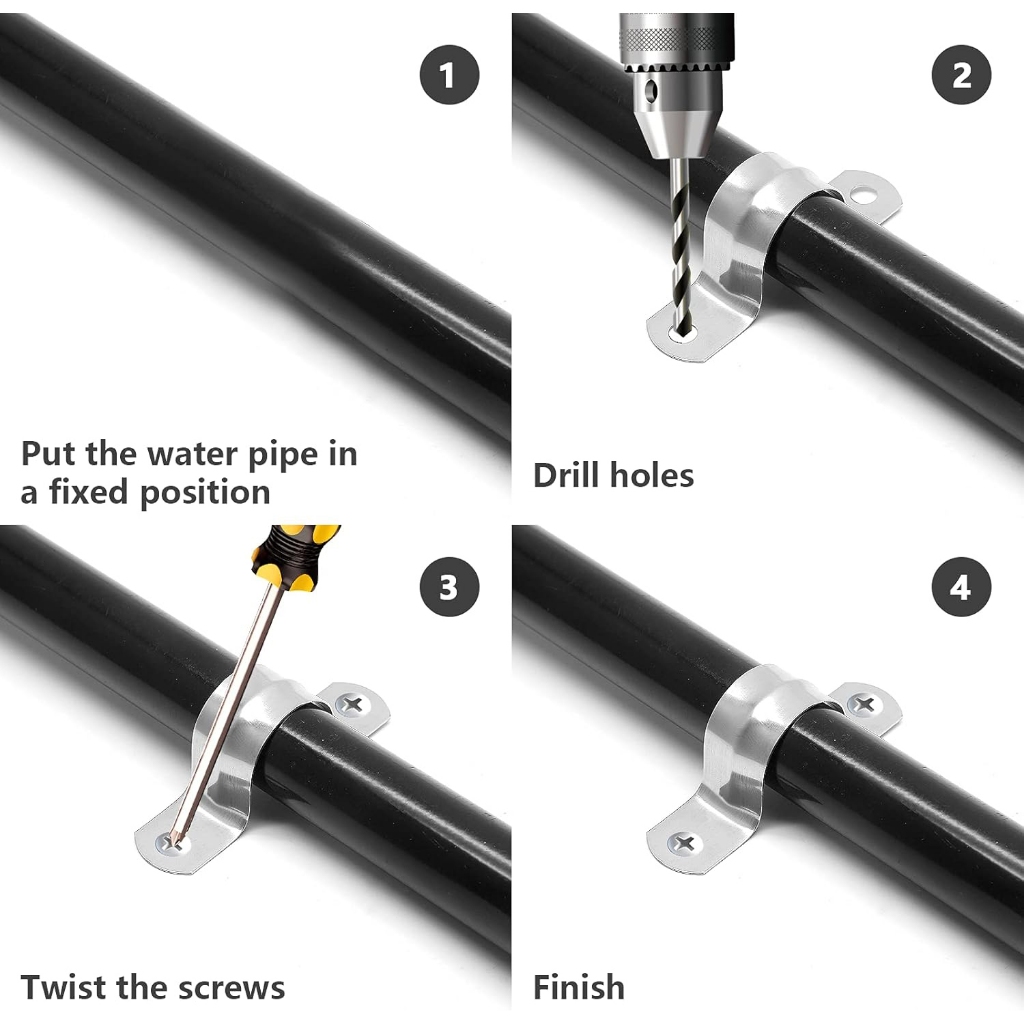 1

Put the water pipe in a fixed position

2

Drill holes

3

Twist the screws

4

Finish