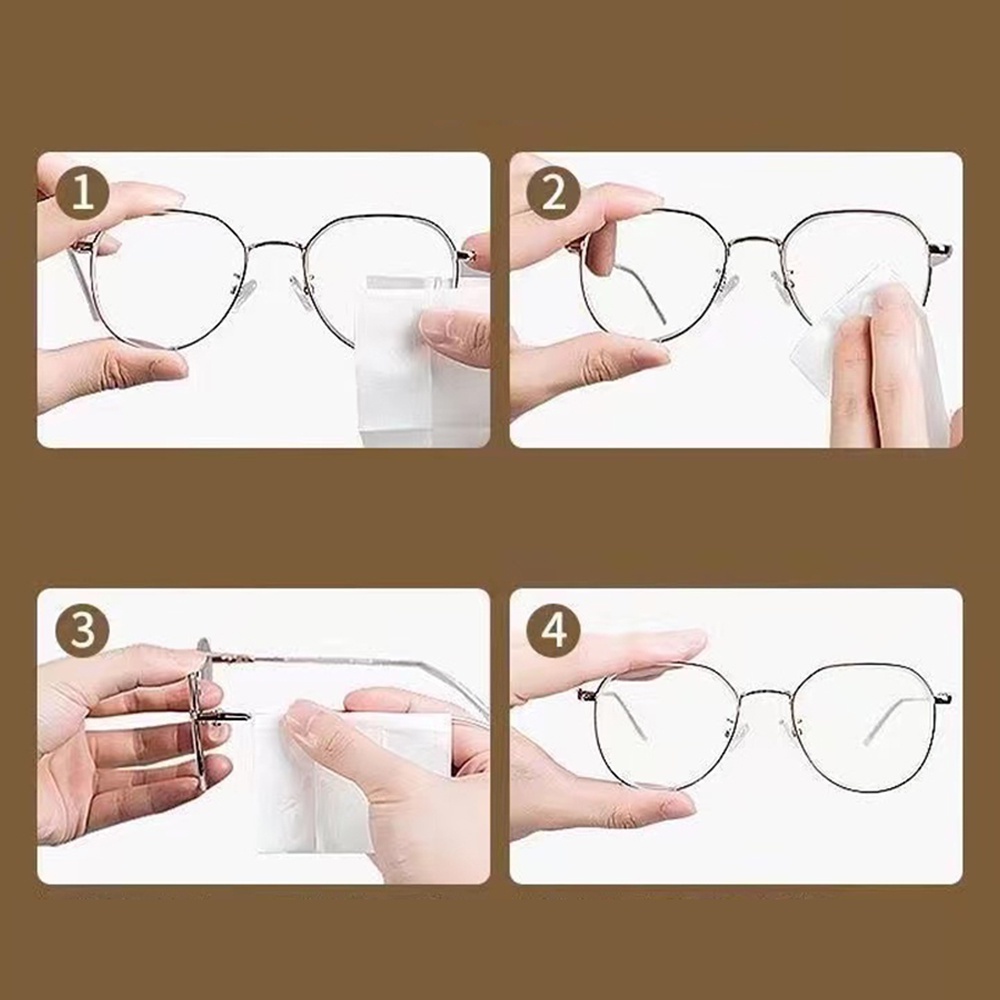 1

2

3

4