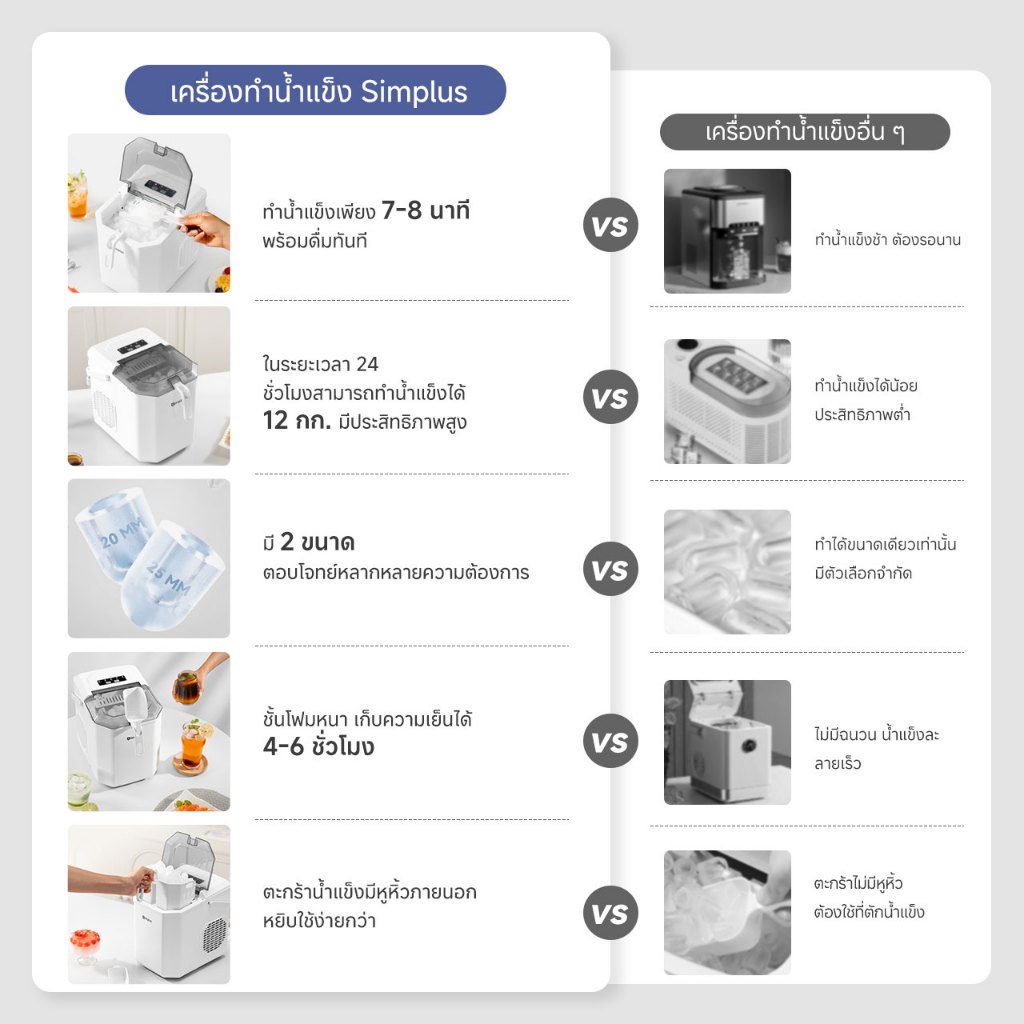 เครื่องทำน้ำแข็ง Simplus

ทำน้ำแข็งเพียง 7-8 นาที พร้อมดื่มทันที

ในระยะเวลา 24 ชั่วโมงสามารถทำน้ำแข็งได้ 12 กก. มีประสิทธิภาพสูง

20 MM

25 MM

มี 2 ขนาด ตอบโจทย์หลากหลายความต้องการ

ชั้นโฟมหนา เก็บความเย็นได้ 4-6 ชั่วโมง

ตะกร้าน้ำแข็งมีหูหิ้วภายนอก หยิบใช้ง่ายกว่า

VS

VS

VS

VS

VS

เครื่องทำน้ำแข็งอื่น ๆ

ทำน้ำแข็งช้า ต้องรอนาน

ทำน้ำแข็งได้น้อย ประสิทธิภาพต่ำ

ทำได้ขนาดเดียวเท่านั้น มีตัวเลือกจำกัด

ไม่มีฉนวน น้ำแข็งละลายเร็ว

ตะกร้าไม่มีหูหิ้ว ต้องใช้ที่ตักน้ำแข็ง