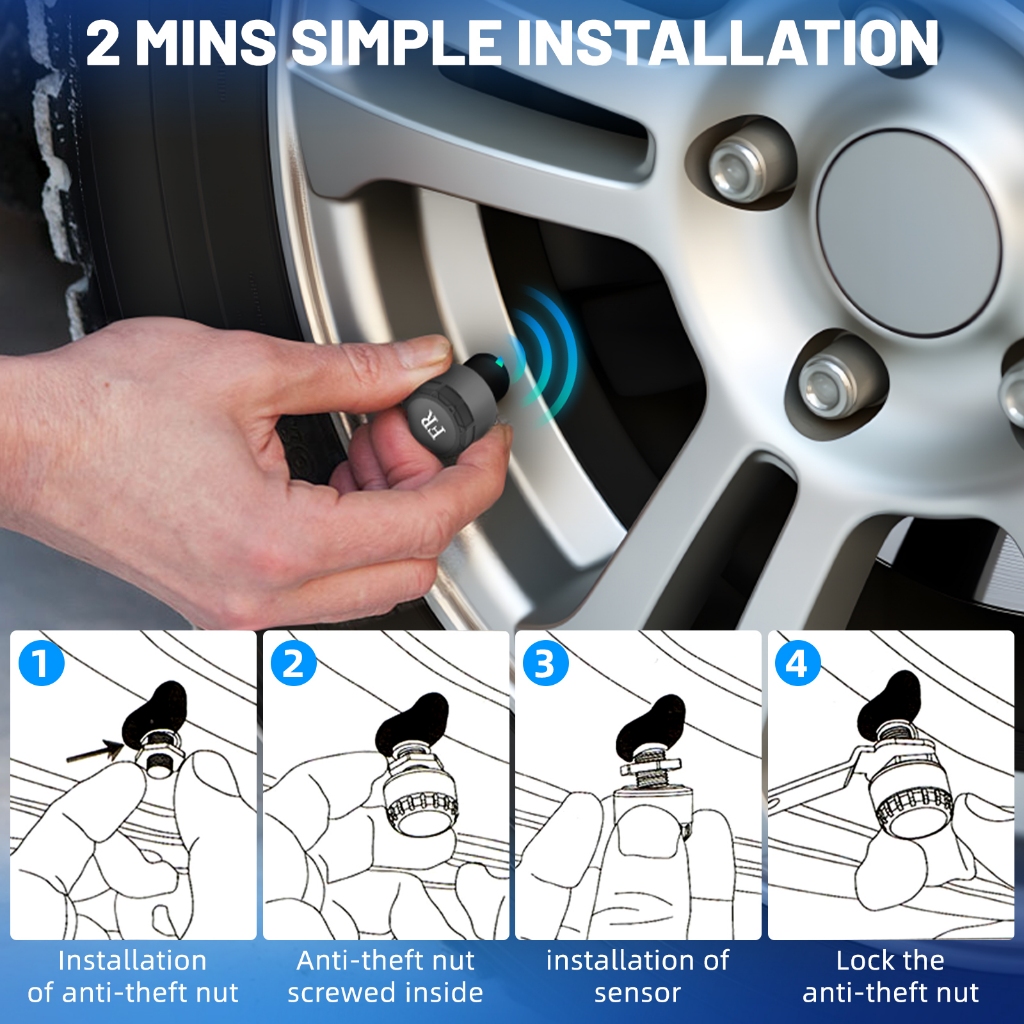 2 MINS SIMPLE INSTALLATION

FR

1

Installation of anti-theft nut

2

Anti-theft nut screwed inside

3

installation of sensor

4

Lock the anti-theft nut