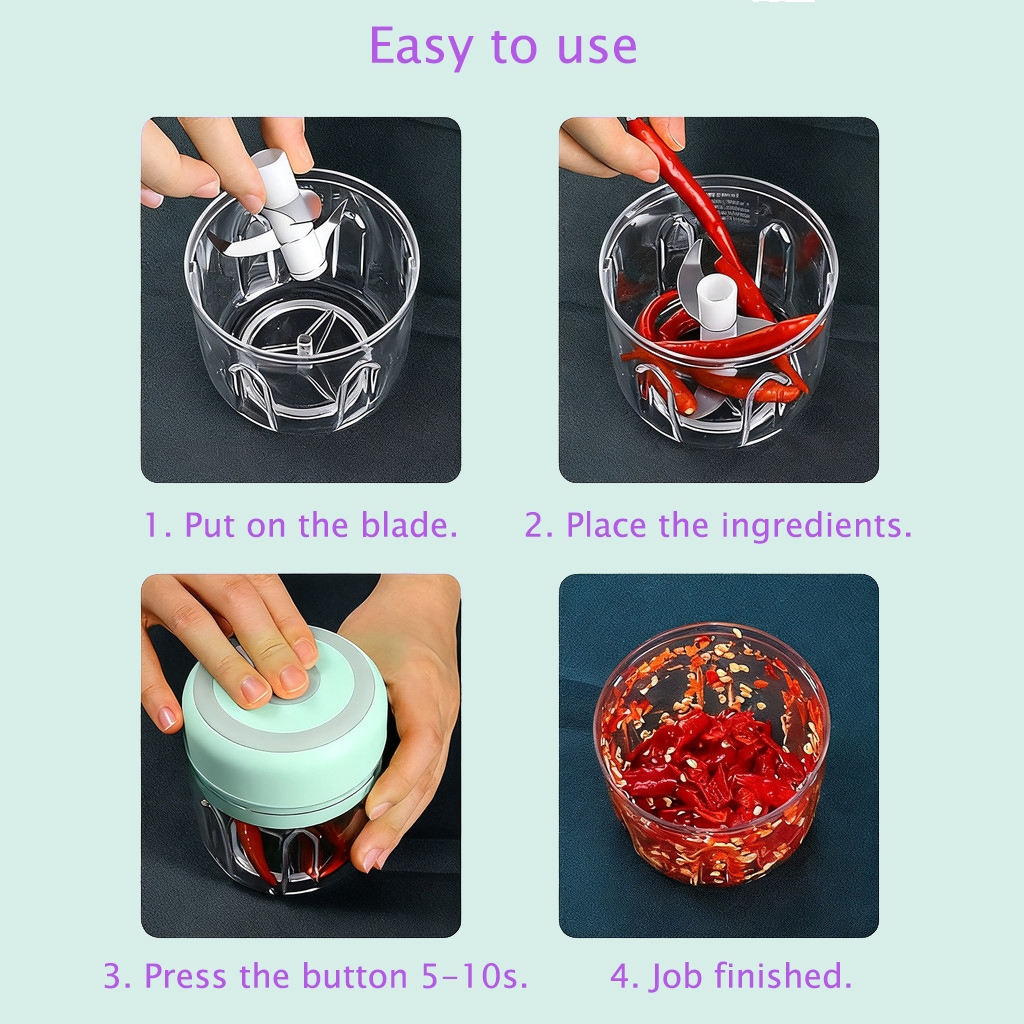 Easy to use

1. Put on the blade.

2. Place the ingredients.

3. Press the button 5-10s.

4. Job finished.