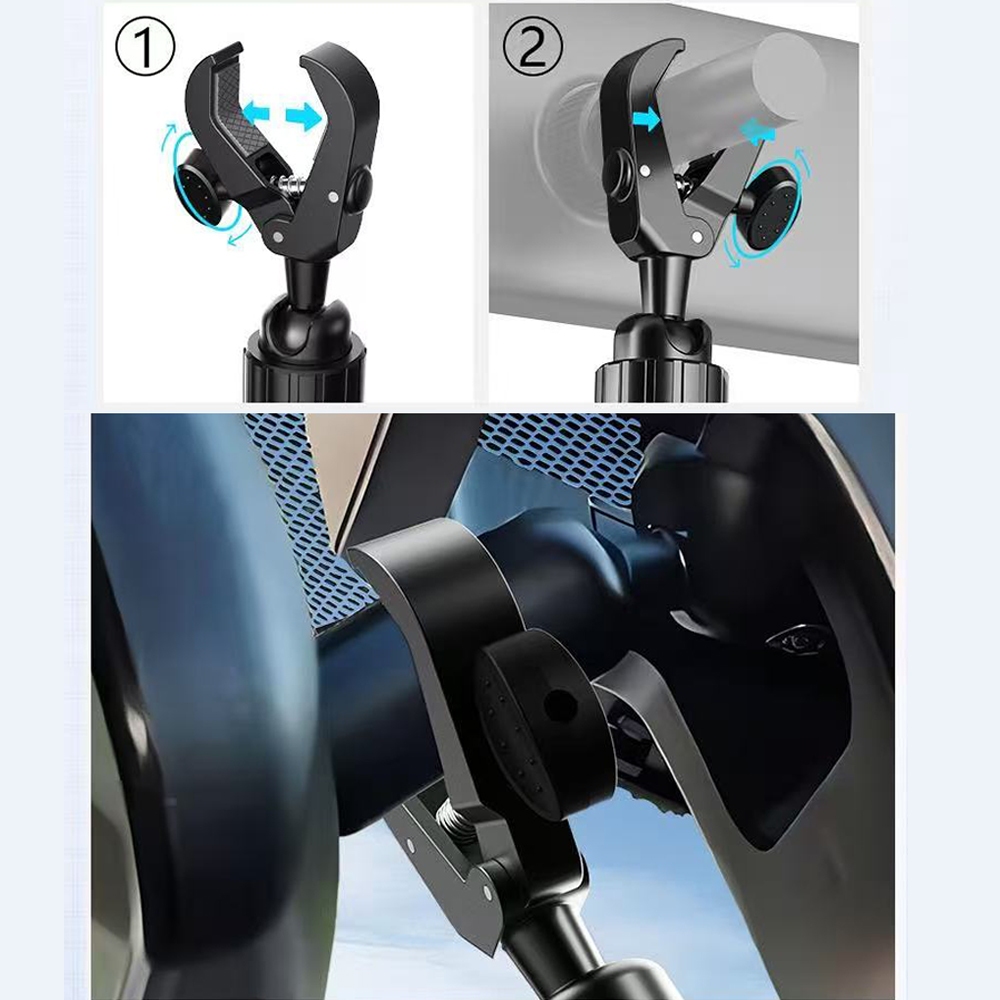 ①

②