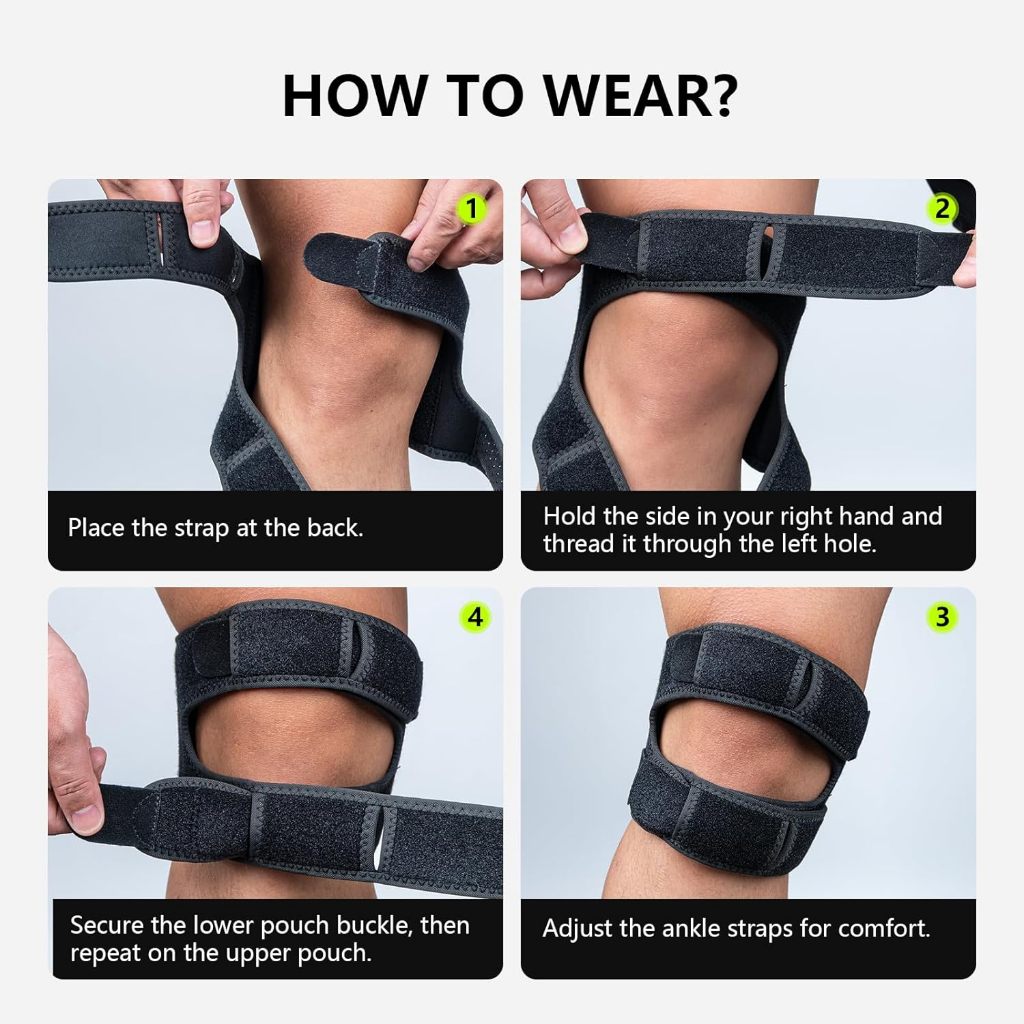 HOW TO WEAR?

1

Place the strap at the back.

2

Hold the side in your right hand and thread it through the left hole.

4

Secure the lower pouch buckle, then repeat on the upper pouch.

3

Adjust the ankle straps for comfort.