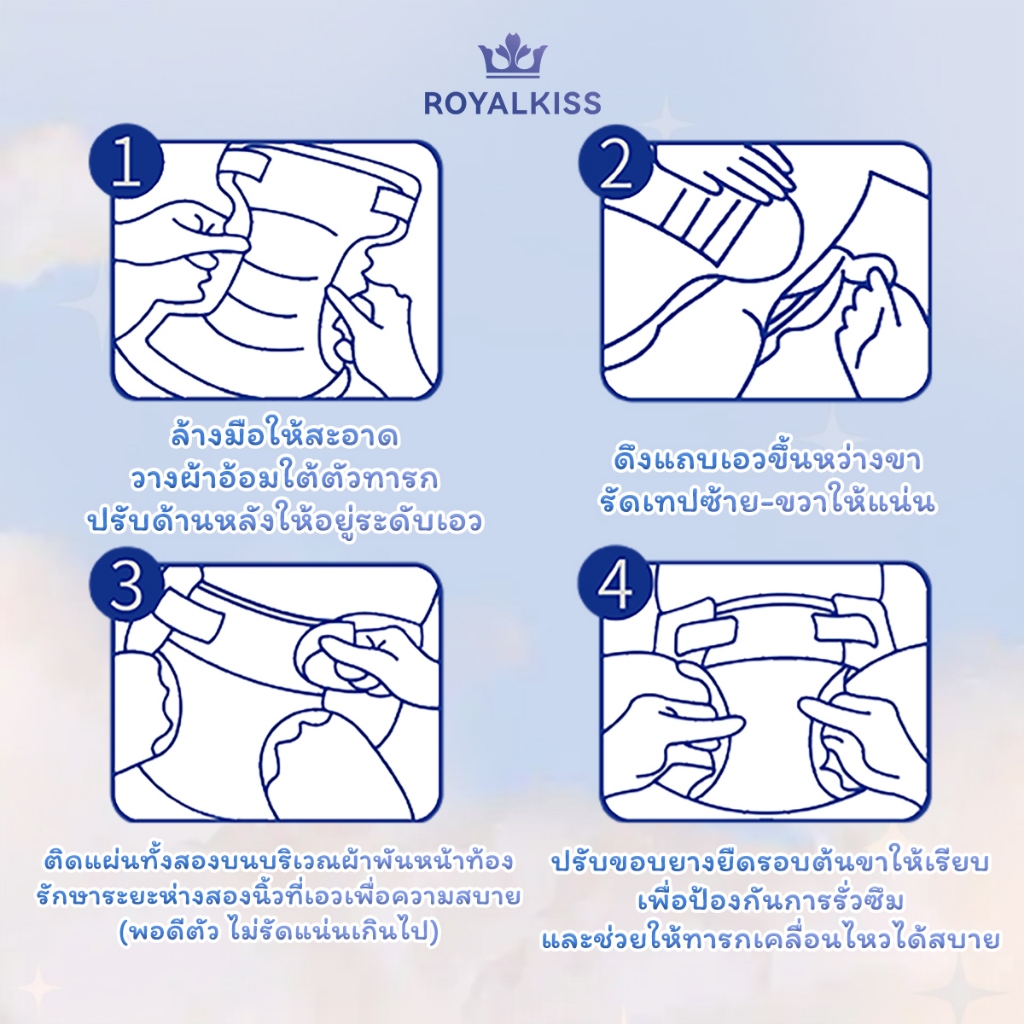 ROYALKISS

1

ล้างมือให้สะอาด
วางผ้าอ้อมใต้ตัวทารก
ปรับด้านหลังให้อยู่ระดับเอว

2

ดึงแถบเอวขึ้นหว่างขา
รัดเทปซ้าย-ขวาให้แน่น

3

ติดแผ่นทั้งสองบนบริเวณผ้าพันหน้าท้อง
รักษาระยะห่างสองนิ้วที่เอวเพื่อความสบาย
(พอดีตัว ไม่รัดแน่นเกินไป)

4

ปรับขอบยางยืดรอบต้นขาให้เรียบ
เพื่อป้องกันการรั่วซึม
และช่วยให้ทารกเคลื่อนไหวได้สบาย