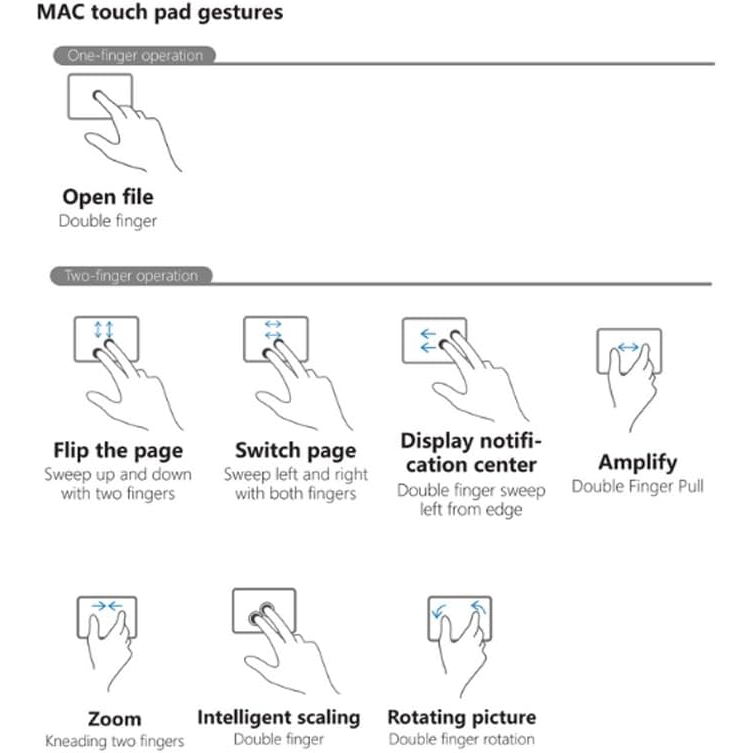 MAC touch pad gestures

One-finger operation

Open file
Double finger

Two-finger operation

Flip the page
Sweep up and down with two fingers

Switch page
Sweep left and right with both fingers

Display notification center
Double finger sweep left from edge

Amplify
Double Finger Pull

Zoom
Kneading two fingers

Intelligent scaling
Double finger

Rotating picture
Double finger rotation