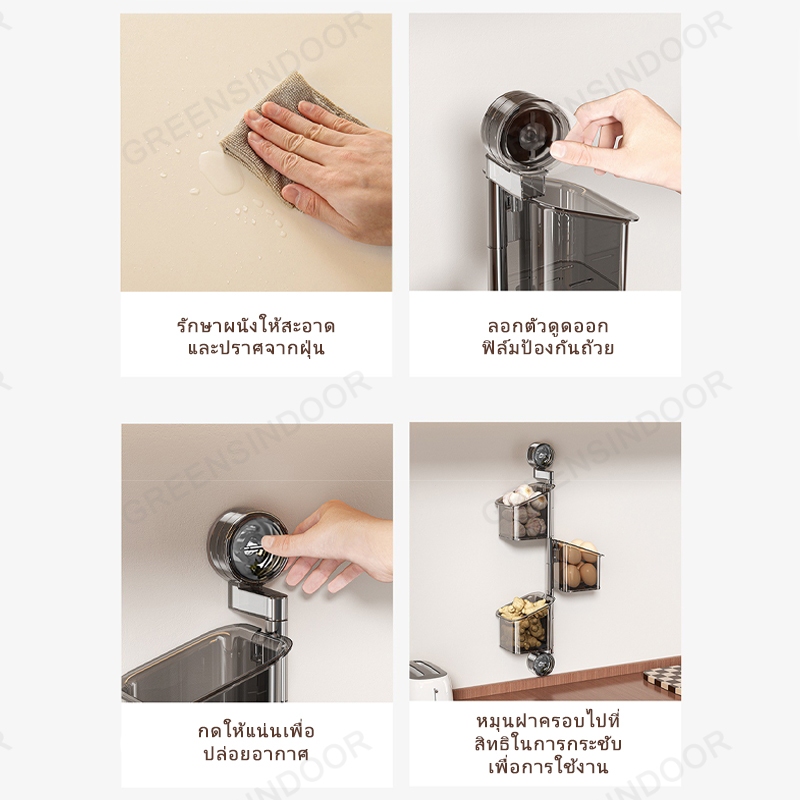 GREENSINDOOR

รักษาผนังให้สะอาด
และปราศจากฝุ่น

ลอกตัวดูดออก
ฟิล์มป้องกันถ้วย

กดให้แน่นเพื่อ
ปล่อยอากาศ

หมุนฝาครอบไปที่
สิทธิในการกระชับ
เพื่อการใช้งาน