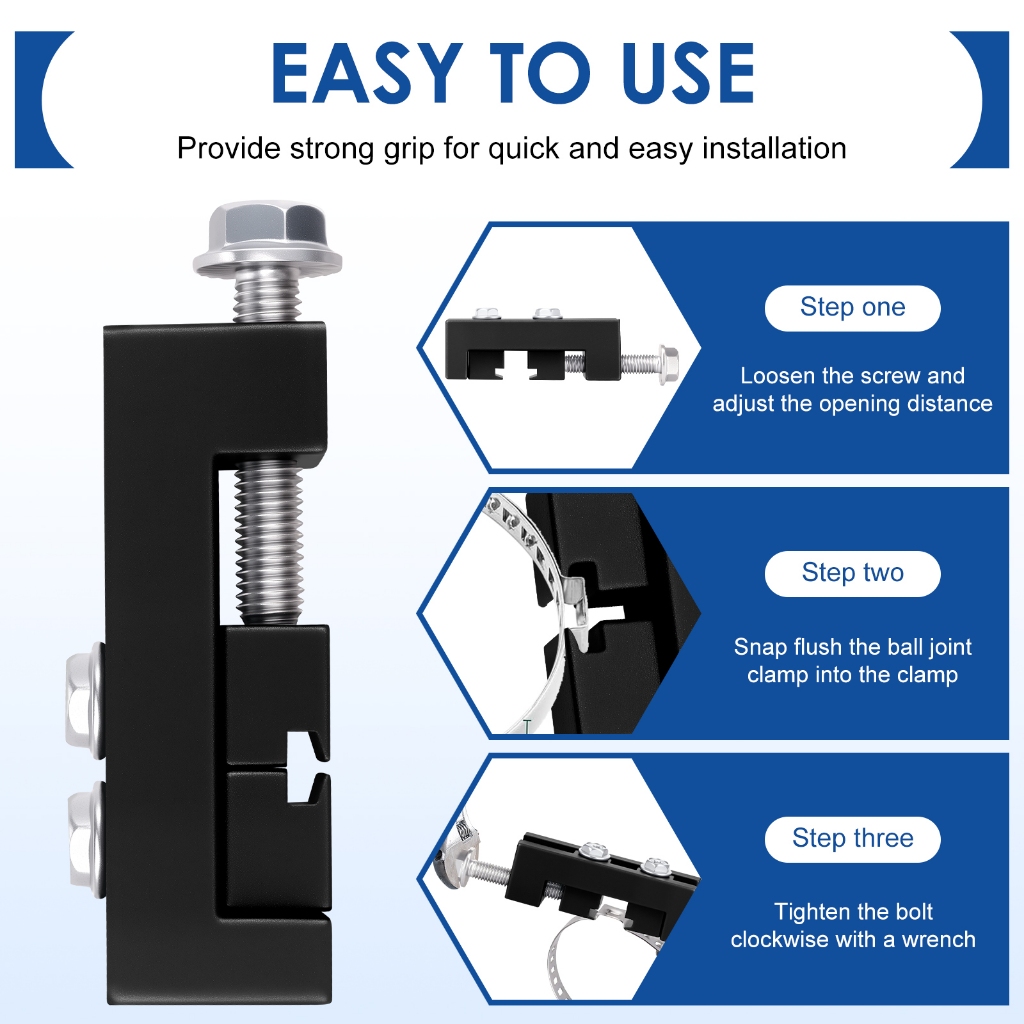 EASY TO USE

Provide strong grip for quick and easy installation

Step one

Loosen the screw and adjust the opening distance

Step two

Snap flush the ball joint clamp into the clamp

Step three

Tighten the bolt clockwise with a wrench