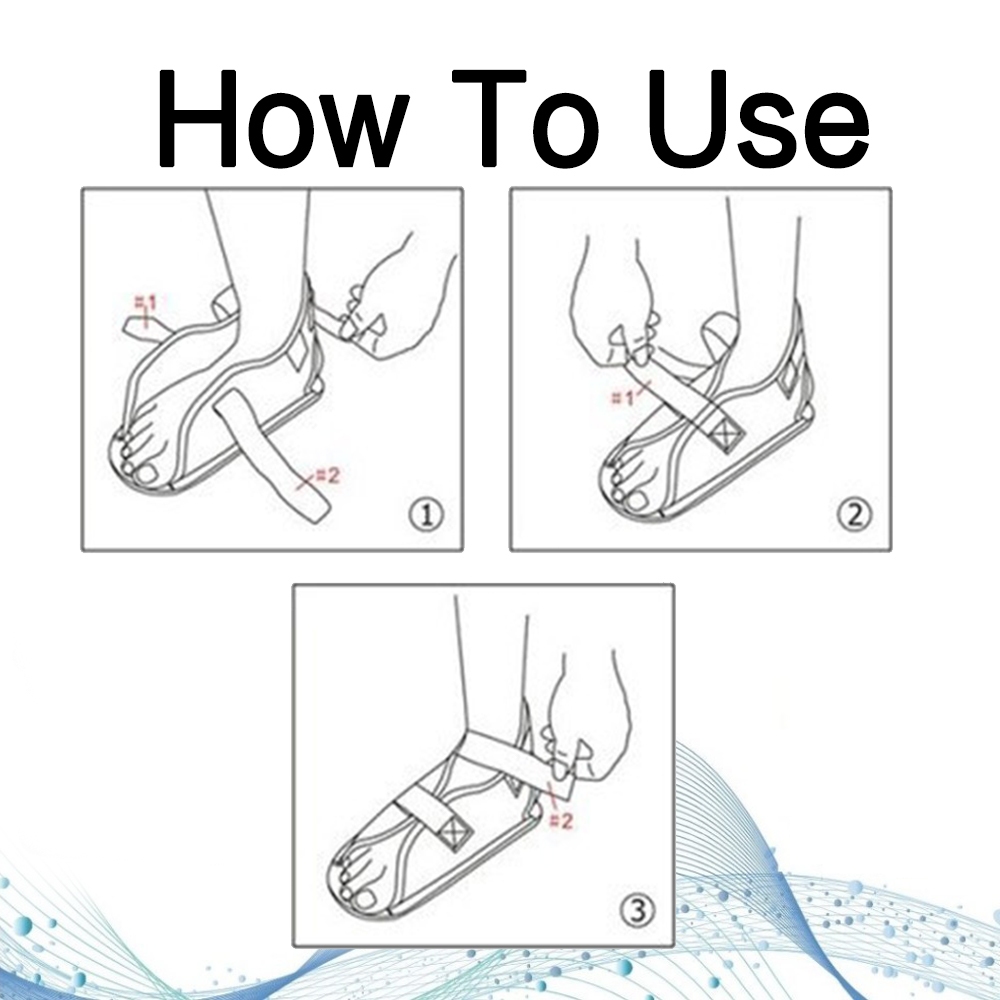 How To Use

#1

#2

①

#1

②

#2

③