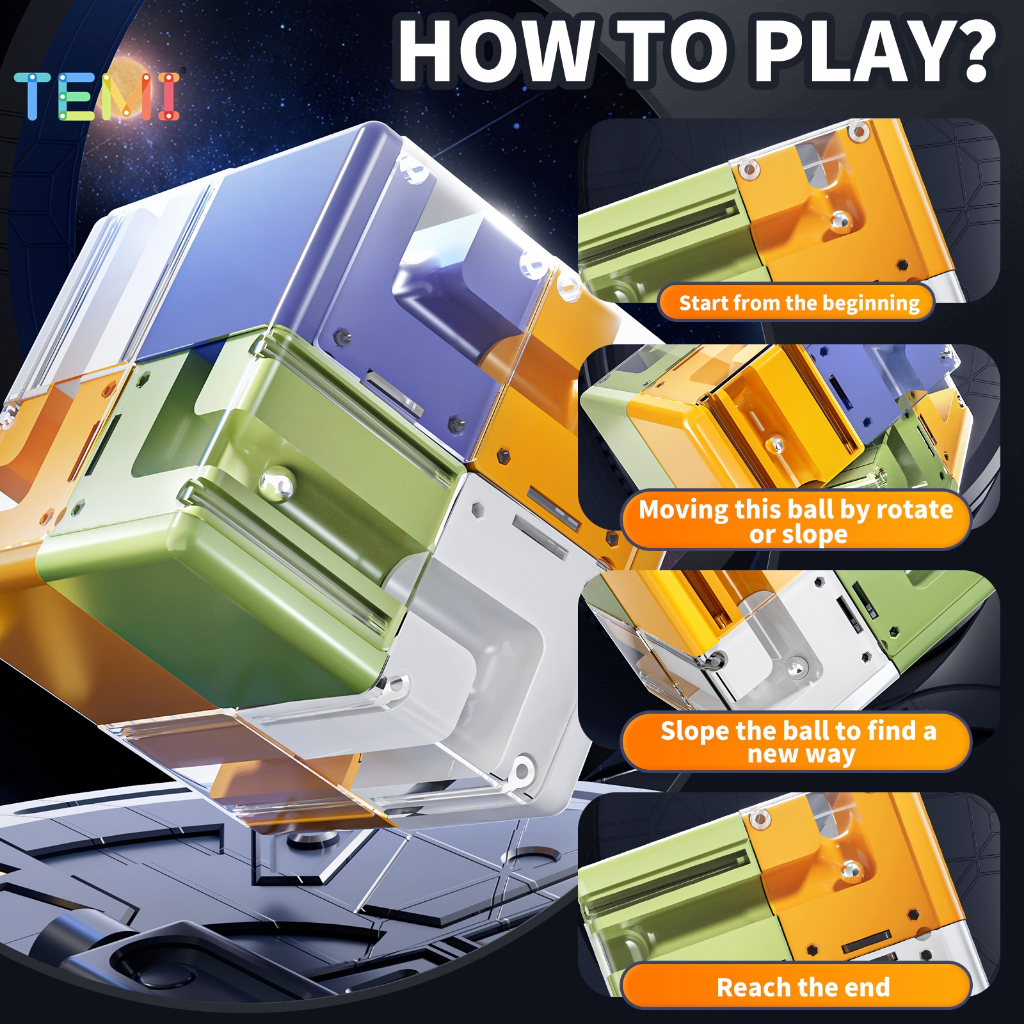 TEMI

HOW TO PLAY?

Start from the beginning

Moving this ball by rotate or slope

Slope the ball to find a new way

Reach the end