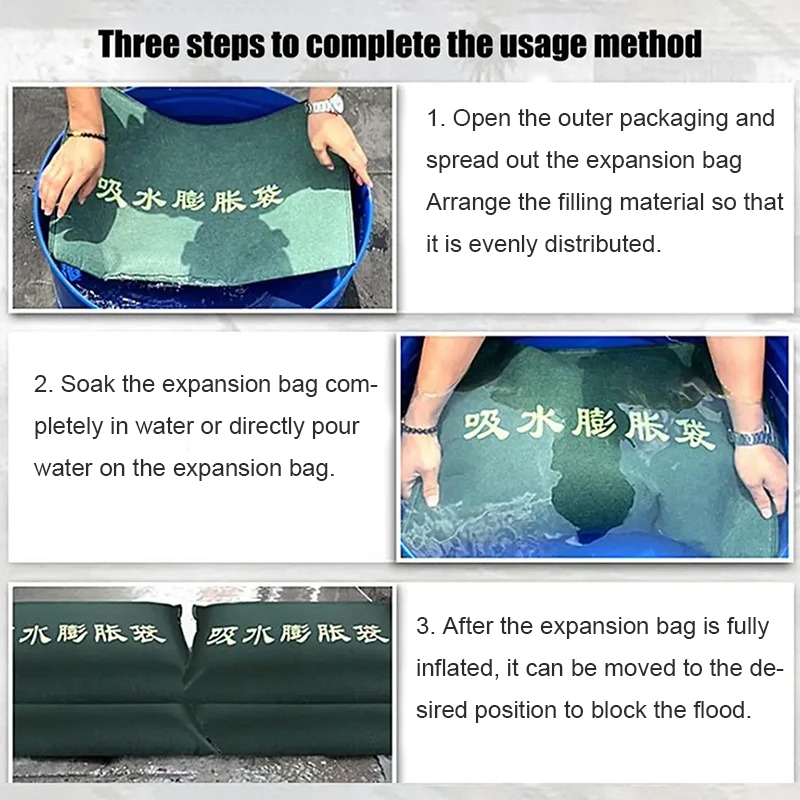 Three steps to complete the usage method

吸水膨胀袋

1. Open the outer packaging and spread out the expansion bag Arrange the filling material so that it is evenly distributed.

2. Soak the expansion bag completely in water or directly pour water on the expansion bag.

吸水膨胀袋

水膨胀袋 吸水膨胀袋

3. After the expansion bag is fully inflated, it can be moved to the desired position to block the flood.