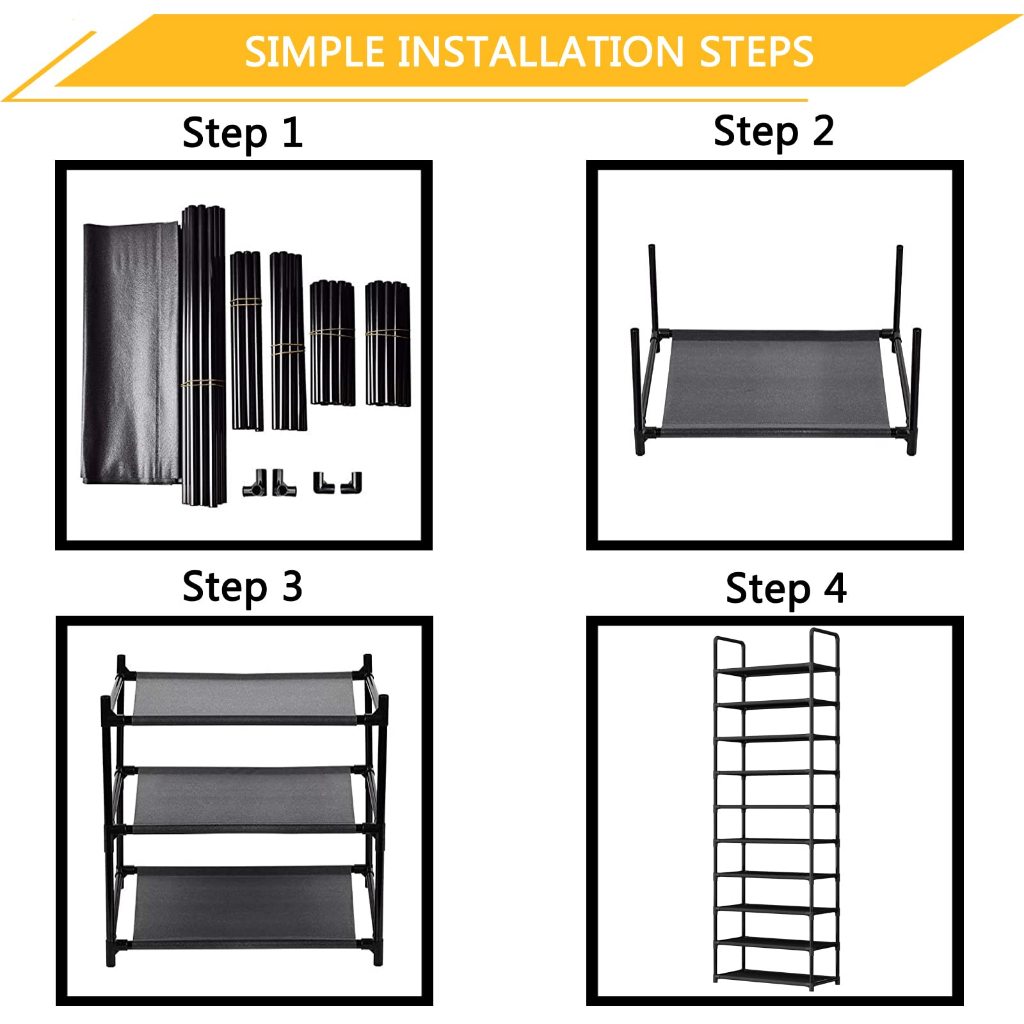 SIMPLE INSTALLATION STEPS

Step 1

Step 2

Step 3

Step 4