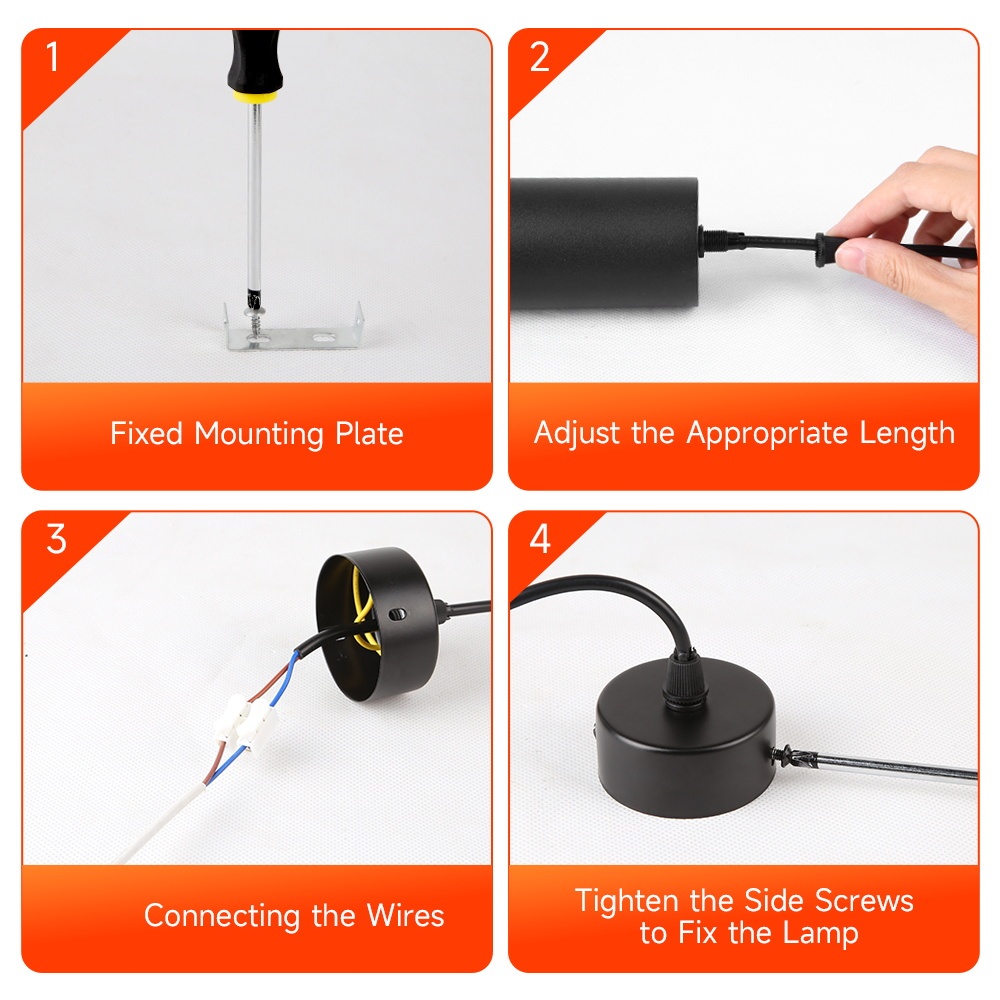 1

Fixed Mounting Plate

2

Adjust the Appropriate Length

3

Connecting the Wires

4

Tighten the Side Screws to Fix the Lamp