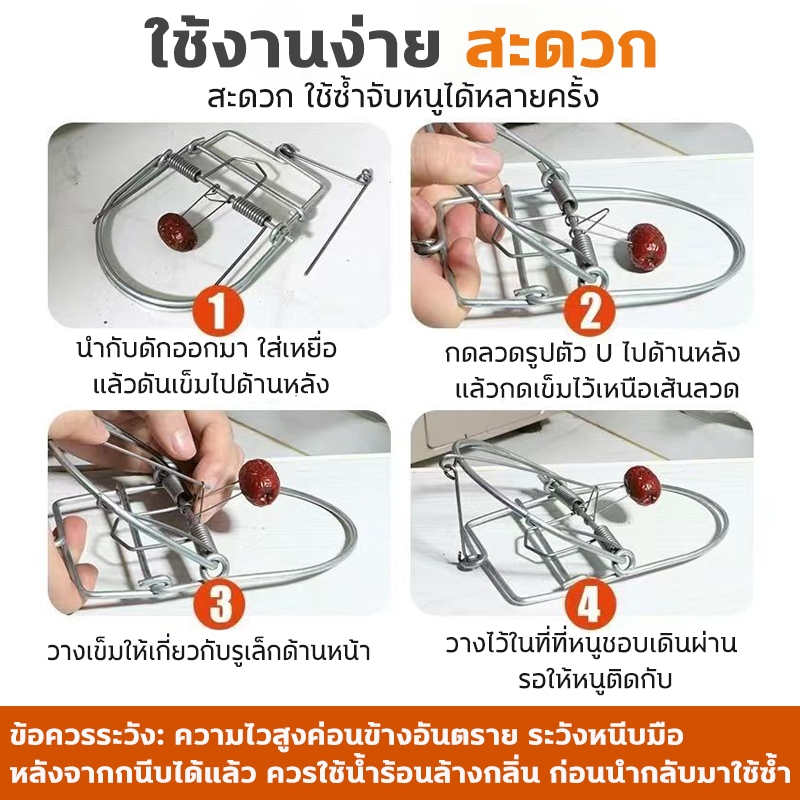 ใช้งานง่าย สะดวก
สะดวก ใช้ซ้ำจับหนูได้หลายครั้ง

1
นำกับดักออกมา ใส่เหยื่อ แล้วดันเข็มไปด้านหลัง

2
กดลวดรูปตัว U ไปด้านหลัง แล้วกดเข็มไว้เหนือเส้นลวด

3
วางเข็มให้เกี่ยวกับรูเล็กด้านหน้า

4
วางไว้ในที่ที่หนูชอบเดินผ่าน รอให้หนูติดกับ

ข้อควรระวัง: ความไวสูงค่อนข้างอันตราย ระวังหนีบมือ หลังจากกนีบได้แล้ว ควรใช้น้ำร้อนล้างกลิ่น ก่อนนำกลับมาใช้ซ้ำ